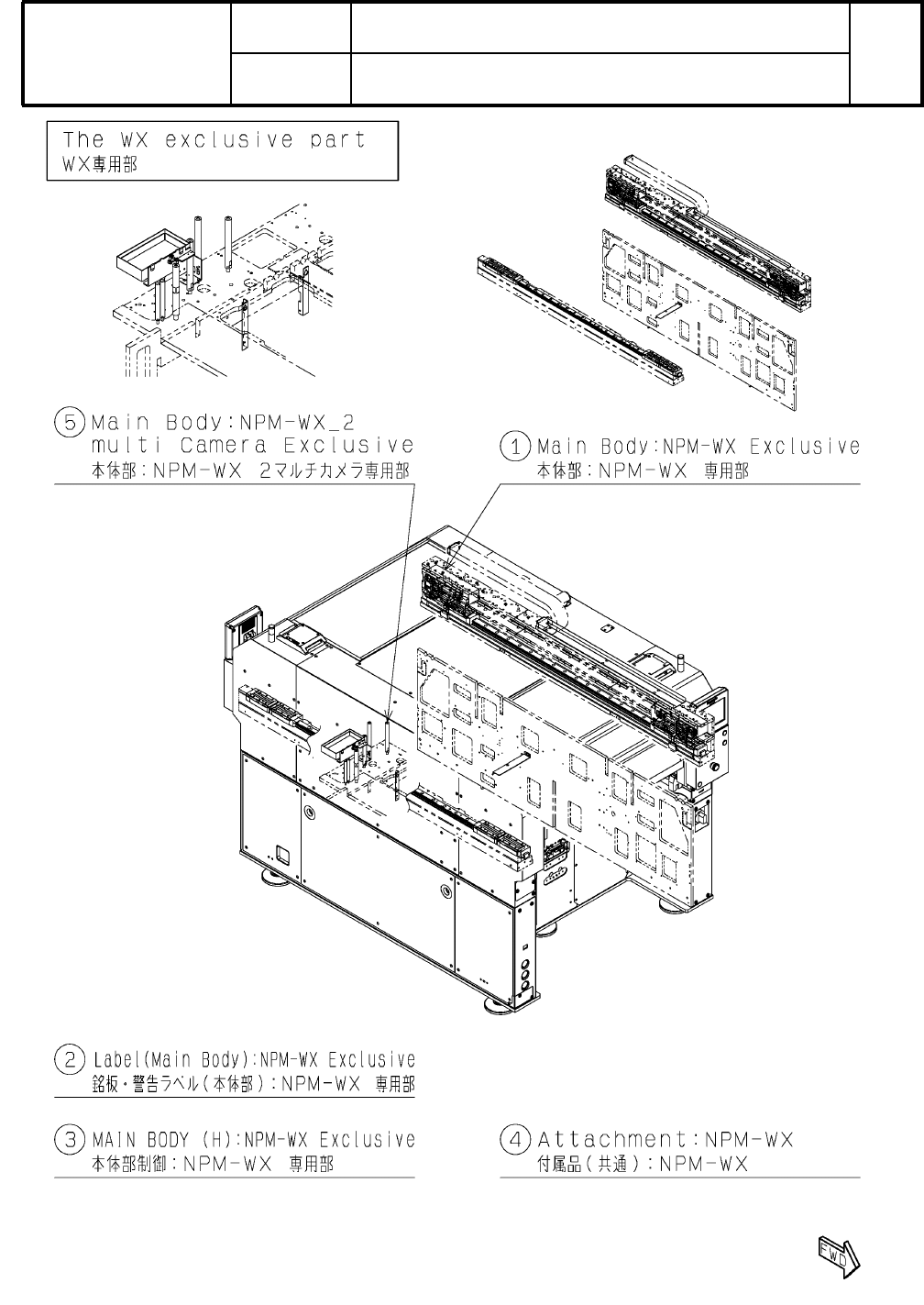 The WX exclusive part
WX専用部

⑤ Main Body:NPM-WX_2 multi Camera Exclusive
本体部:NPM-WX 2マルチカメラ専用部

① Main Body:NPM-WX Exclusive
本体部:NPM-WX 専用部

② Label(Main Body):NPM-WX Exclusive
銘板・警告ラベル(本体部):NPM-WX 専用部

③ MAIN BODY (H):NPM-WX Exclusive
本体部制御:NPM-WX 専用部

④ Attachment:NPM-WX
付属品(共通):NPM-WX

FWD