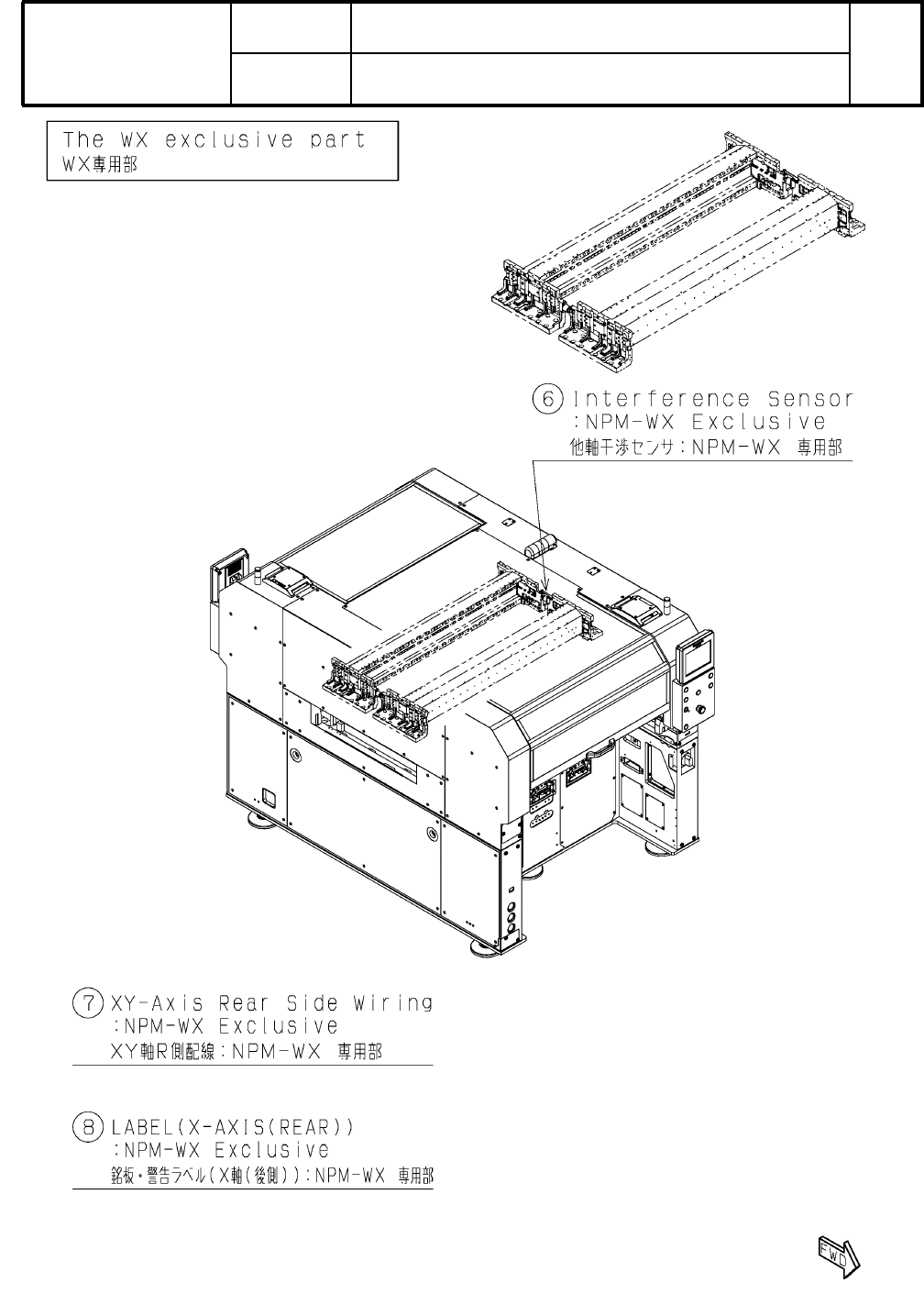 The WX exclusive part
WX専用部

⑥ Interference Sensor
:NPM-WX Exclusive
他軸干渉センサ:NPM-WX 専用部

⑦ XY-Axis Rear Side Wiring
:NPM-WX Exclusive
XY軸R側配線:NPM-WX 専用部

⑧ LABEL(X-AXIS(REAR))
:NPM-WX Exclusive
銘板・警告ラベル(X軸(後側)):NPM-WX 専用部

FWD