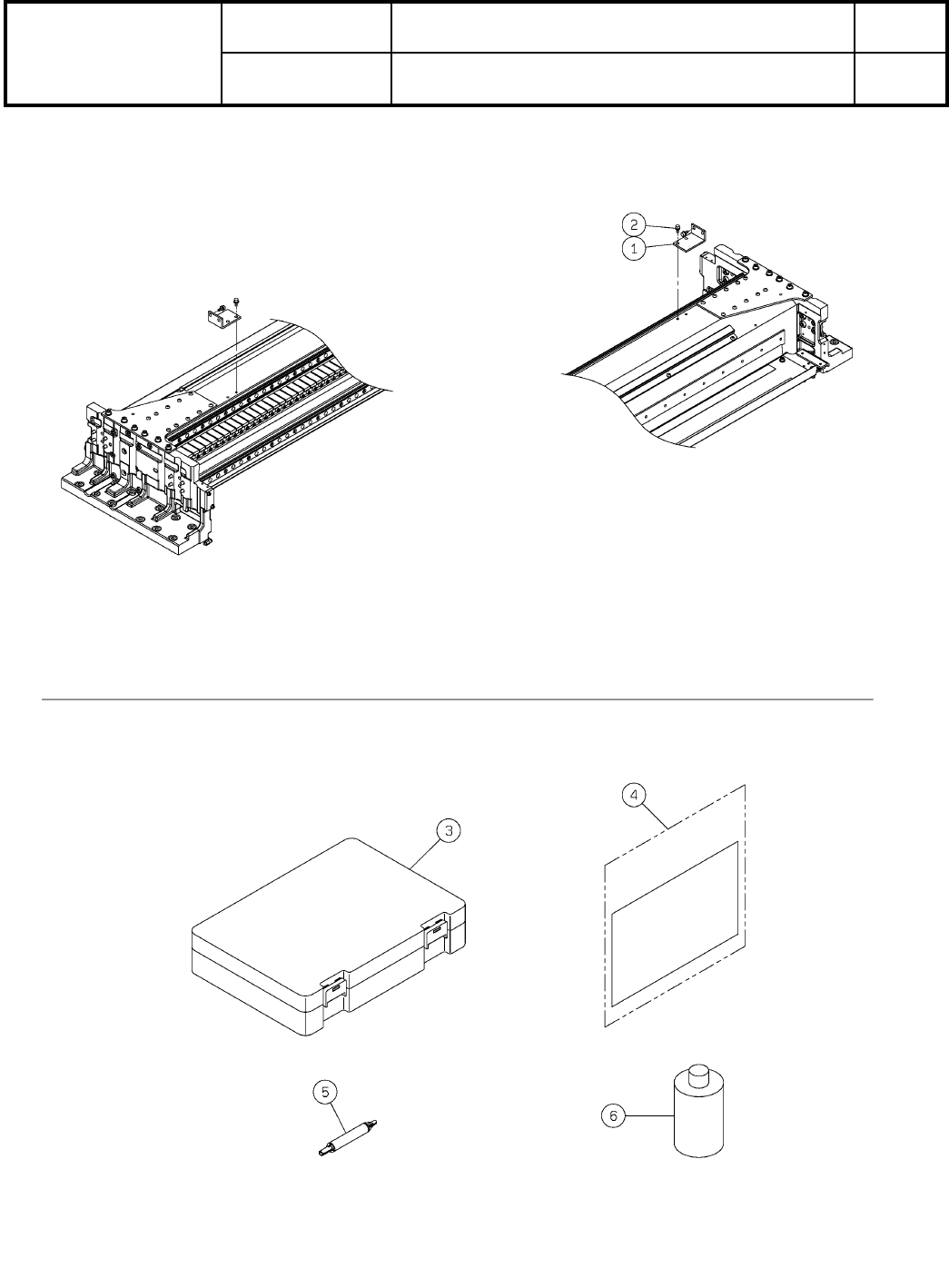 2
1
3
4
5
6