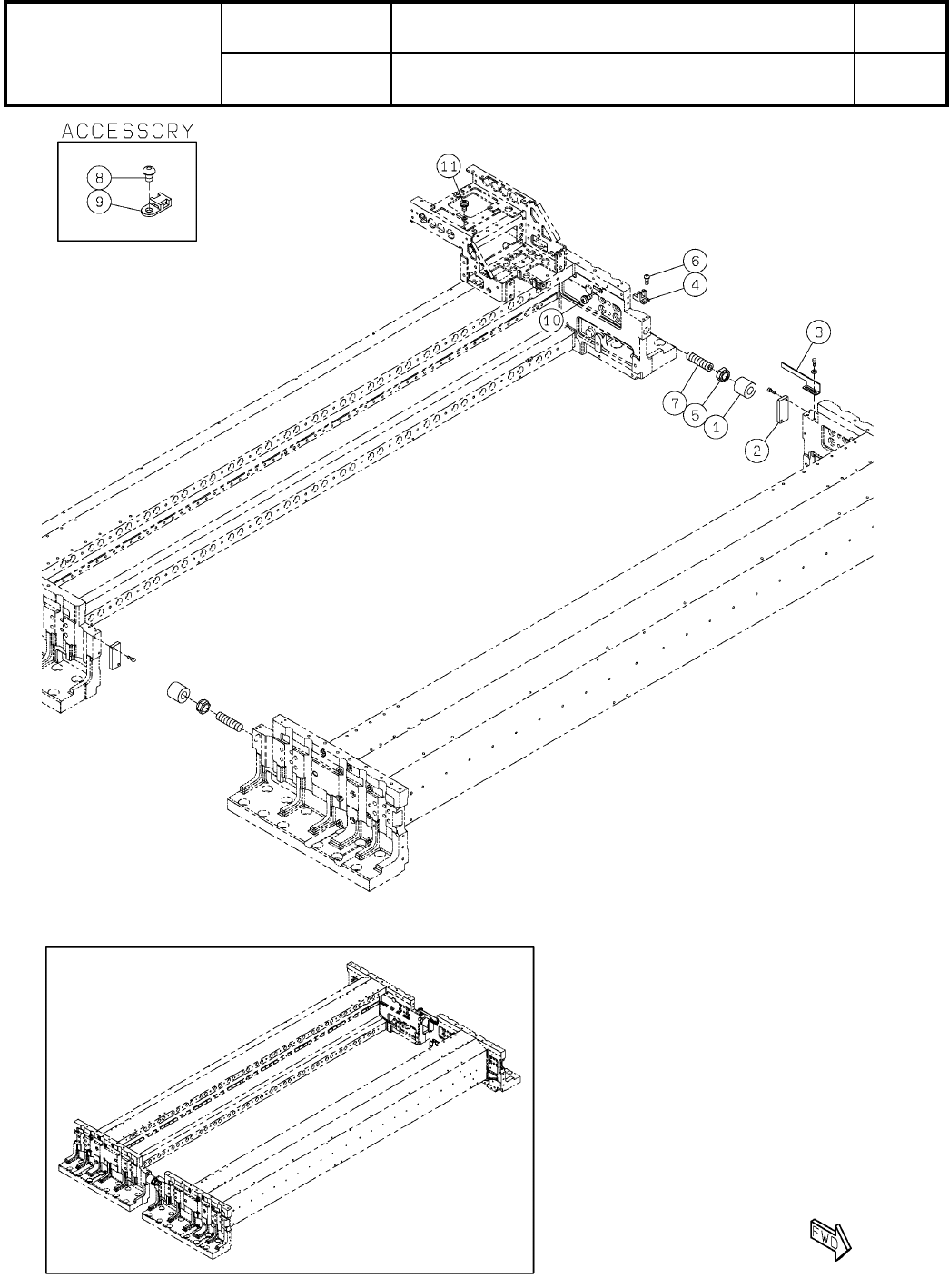 ACCESSORY

8
9

11
6
4
10
3
7
5
1
2

FWD