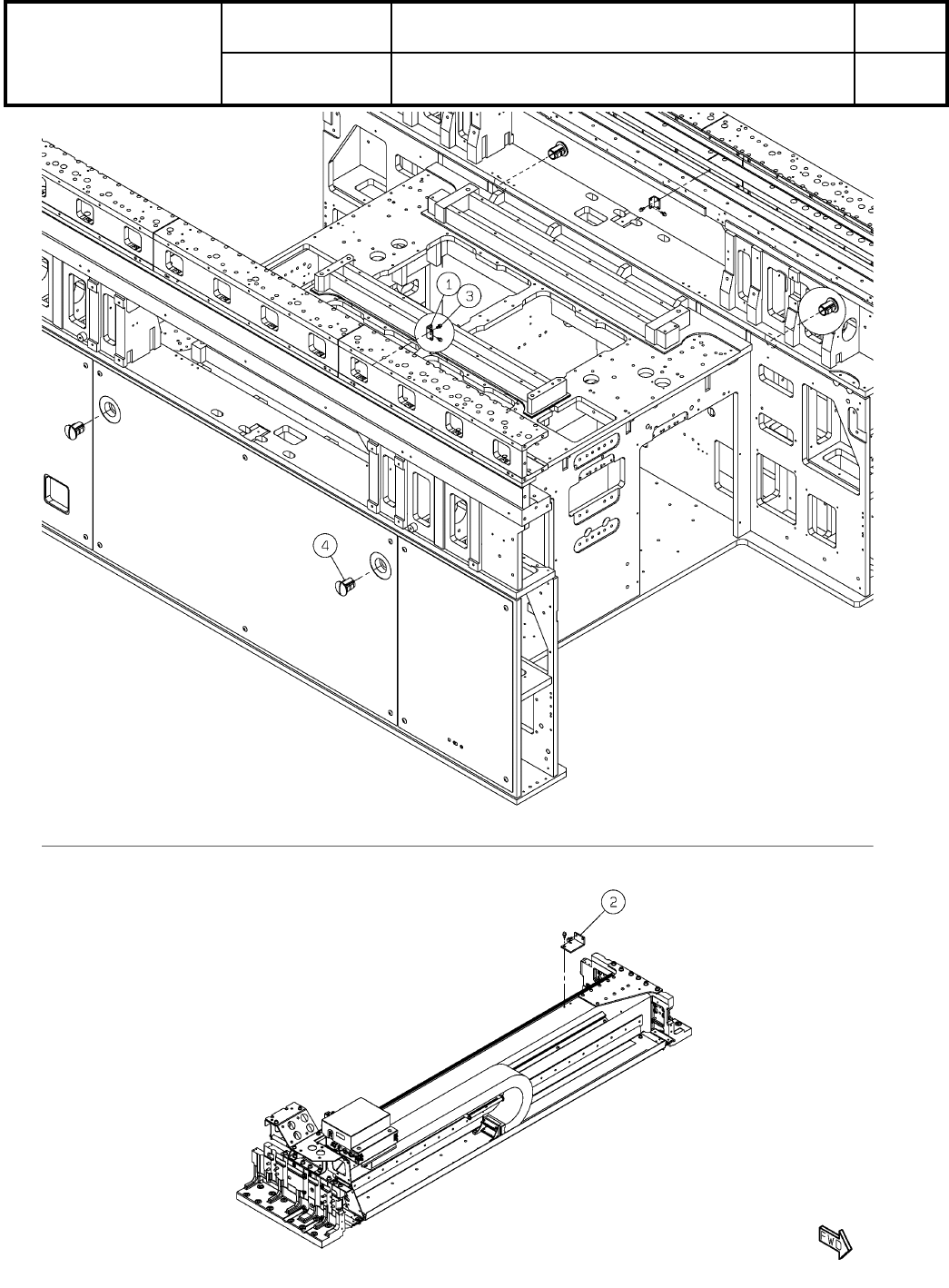 1
3
4
2
FWD