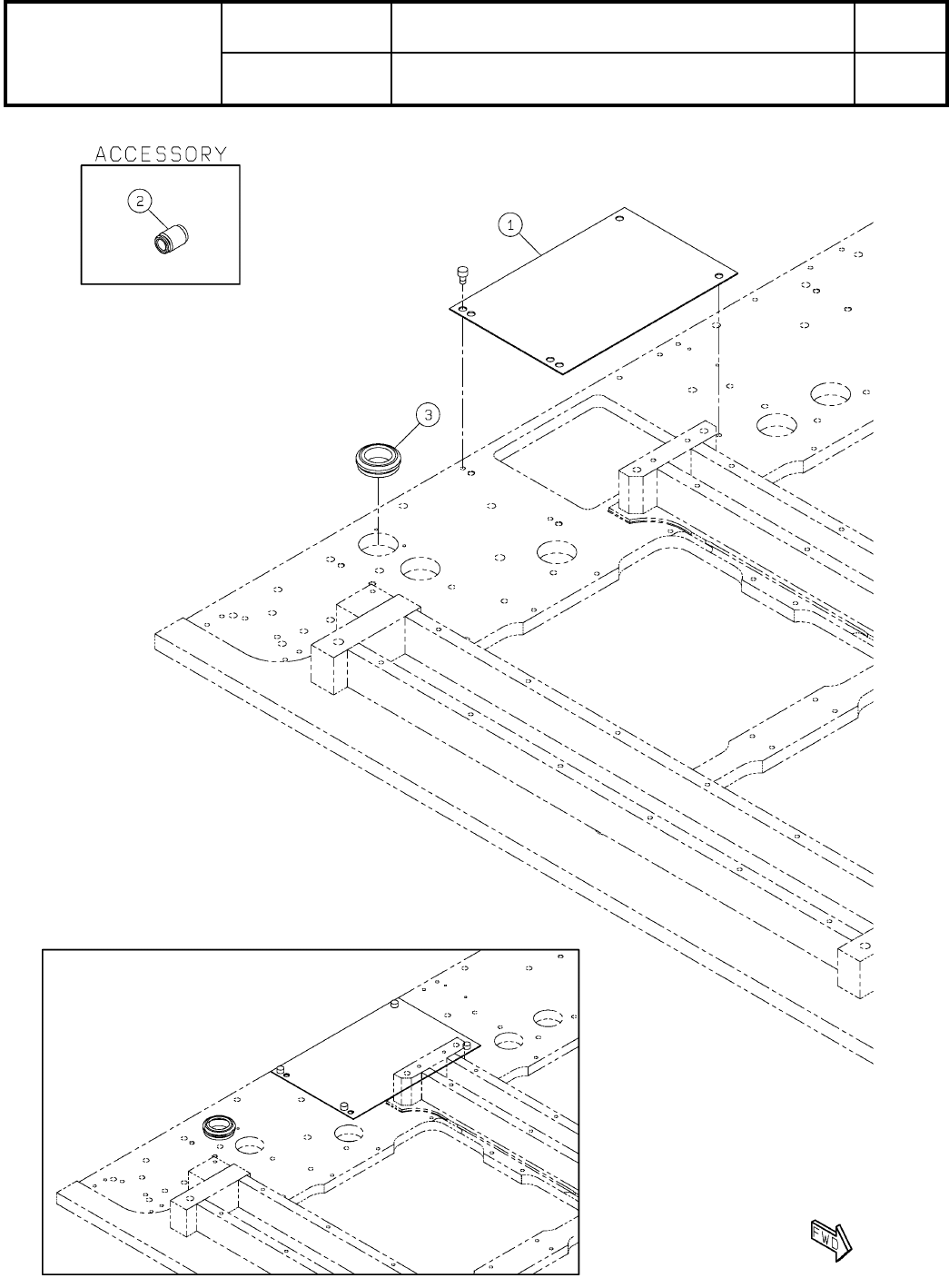 ACCESSORY

2

1

3

FWD