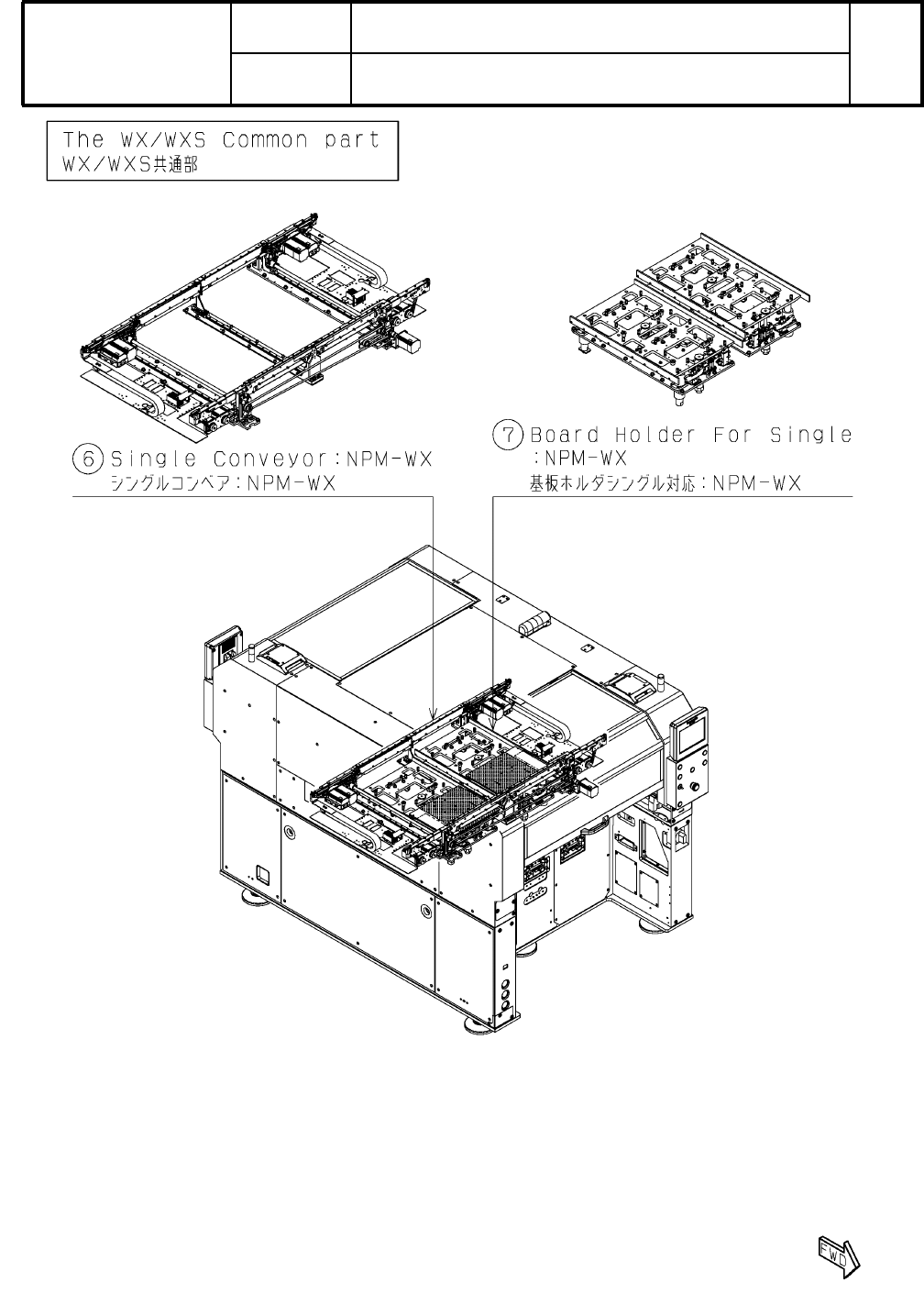 The WX/WXS Common part
WX/WXS共通部

⑥ Single Conveyor:NPM-WX
シングルコンベア:NPM-WX

⑦ Board Holder For Single
:NPM-WX
基板ホルダシングル対応:NPM-WX

FWD