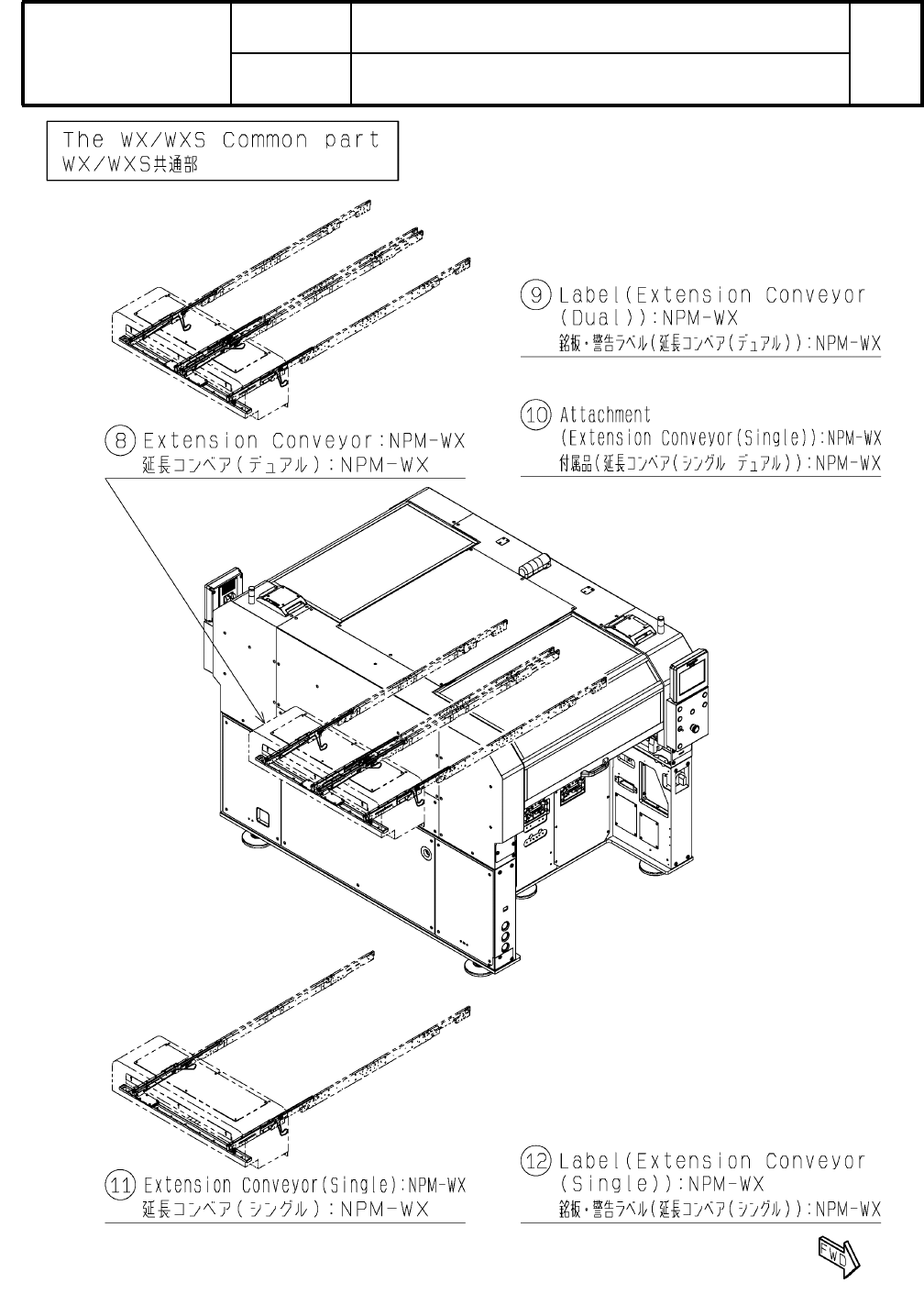 The WX/WXS Common part
WX/WXS共通部

9 Label(Extension Conveyor (Dual)):NPM-WX
銘板・警告ラベル(延長コンベア(デュアル)):NPM-WX

10 Attachment (Extension Conveyor(Single)):NPM-WX
付属品(延長コンベア(シングル デュアル)):NPM-WX

8 Extension Conveyor:NPM-WX
延長コンベア(デュアル):NPM-WX

11 Extension Conveyor(Single):NPM-WX
延長コンベア(シングル):NPM-WX

12 Label(Extension Conveyor (Single)):NPM-WX
銘板・警告ラベル(延長コンベア(シングル)):NPM-WX

FWD