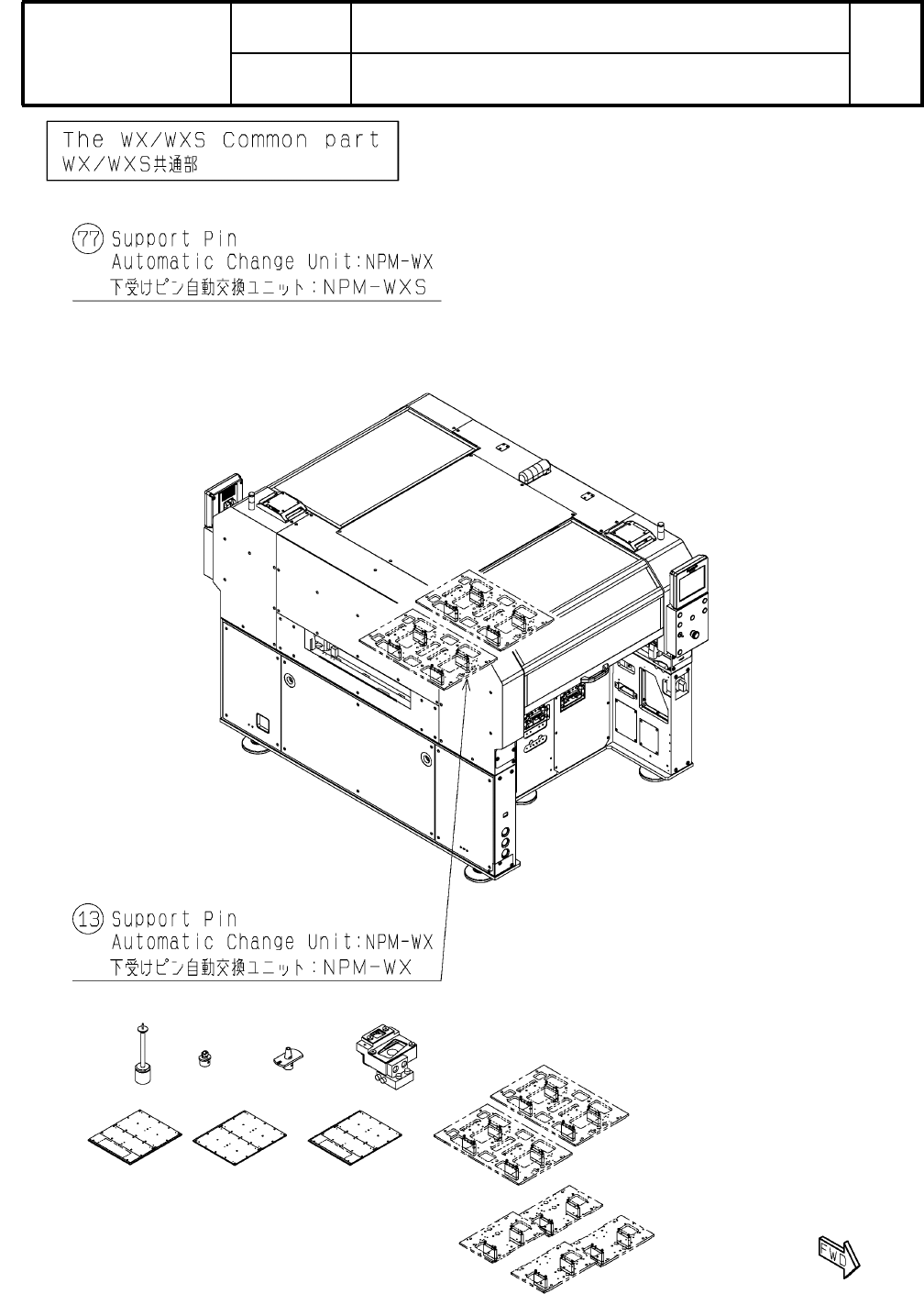 The WX/WXS Common part
WX/WXS共通部

77 Support Pin
Automatic Change Unit:NPM-WX
下受けピン自動交換ユニット:NPM-WXS

13 Support Pin
Automatic Change Unit:NPM-WX
下受けピン自動交換ユニット:NPM-WX

FWD