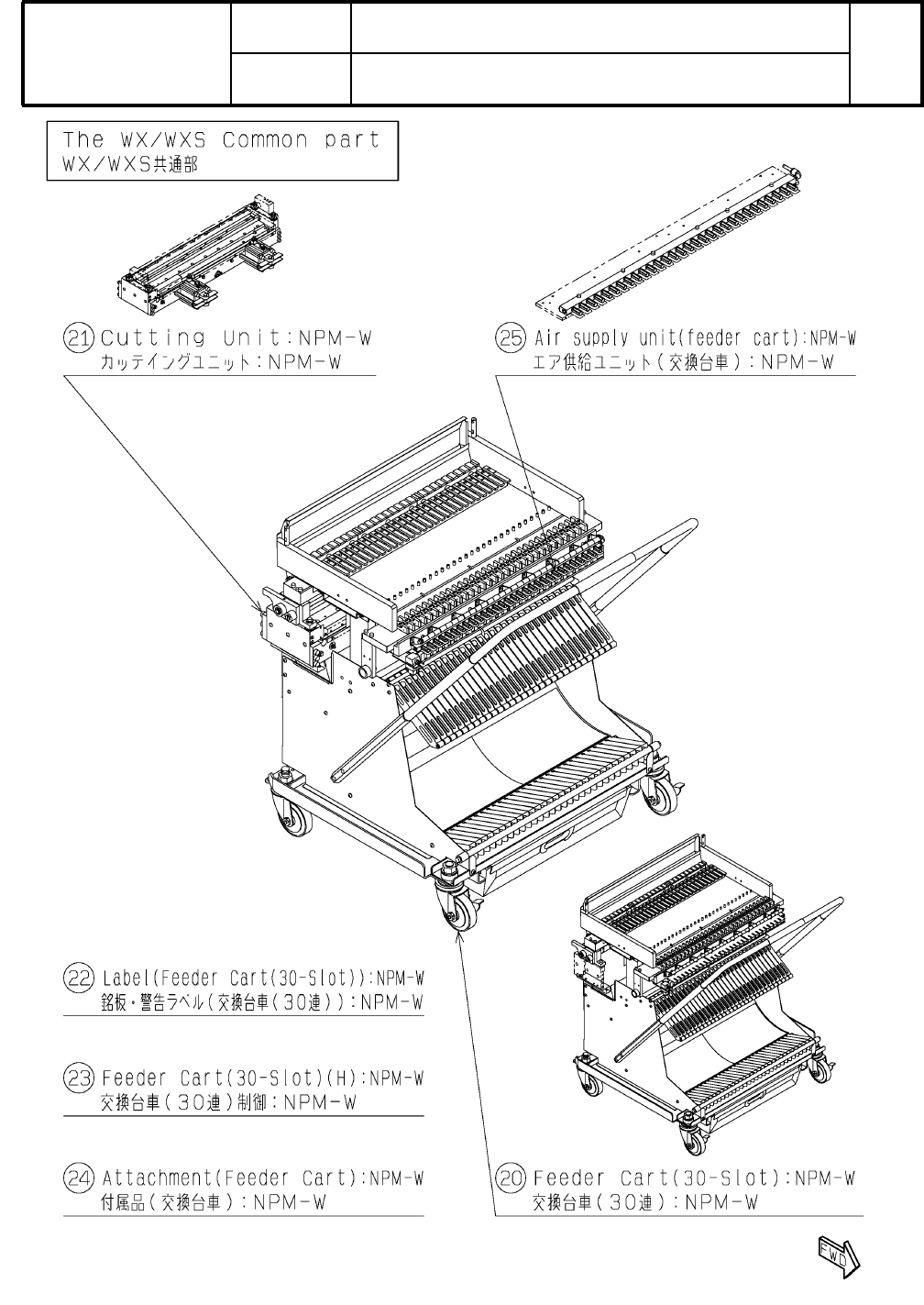 The WX/WXS Common part
WX/WXS共通部

㉑ Cutting Unit:NPM-W
カッテイングユニット:NPM-W

㉕ Air supply unit(feeder cart):NPM-W
エア供給ユニット(交換台車):NPM-W

㉒ Label(Feeder Cart(30-Slot)):NPM-W
銘板・警告ラベル(交換台車(30連)):NPM-W

㉓ Feeder Cart(30-Slot)(H):NPM-W
交換台車(30連)制御:NPM-W

㉔ Attachment(Feeder Cart):NPM-W
付属品(交換台車):NPM-W

⑳ Feeder Cart(30-Slot):NPM-W
交換台車(30連):NPM-W

FWD