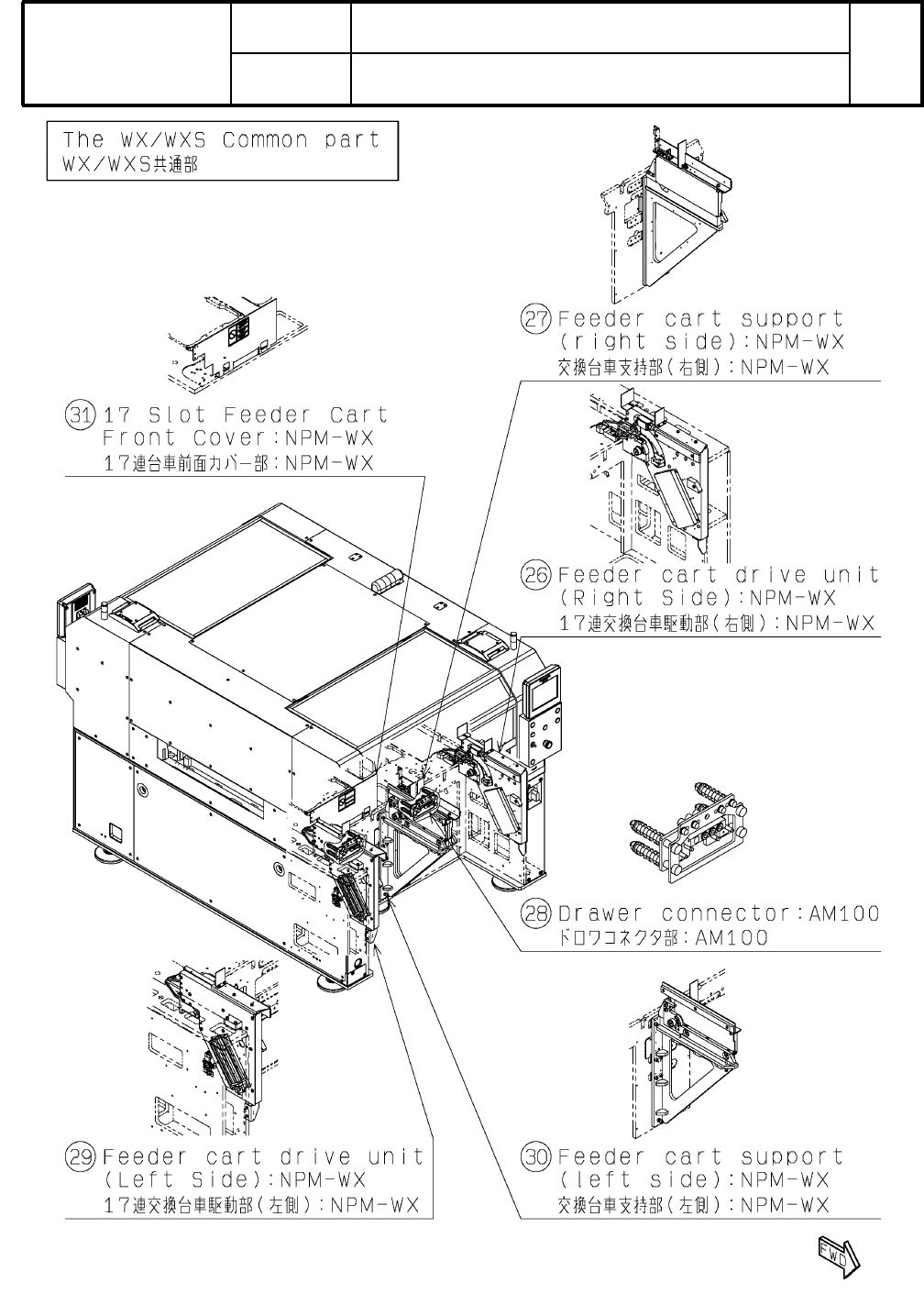 The WX/WXS Common part
WX/WXS共通部

㉗ Feeder cart support (right side):NPM-WX
交換台車支持部(右側):NPM-WX

㉛ 17 Slot Feeder Cart Front Cover:NPM-WX
17連台車前面カバー部:NPM-WX

㉖ Feeder cart drive unit (Right Side):NPM-WX
17連交換台車駆動部(右側):NPM-WX

㉘ Drawer connector:AM100
ドロワコネクタ部:AM100

㉙ Feeder cart drive unit (Left Side):NPM-WX
17連交換台車駆動部(左側):NPM-WX

㉚ Feeder cart support (left side):NPM-WX
交換台車支持部(左側):NPM-WX

FWD