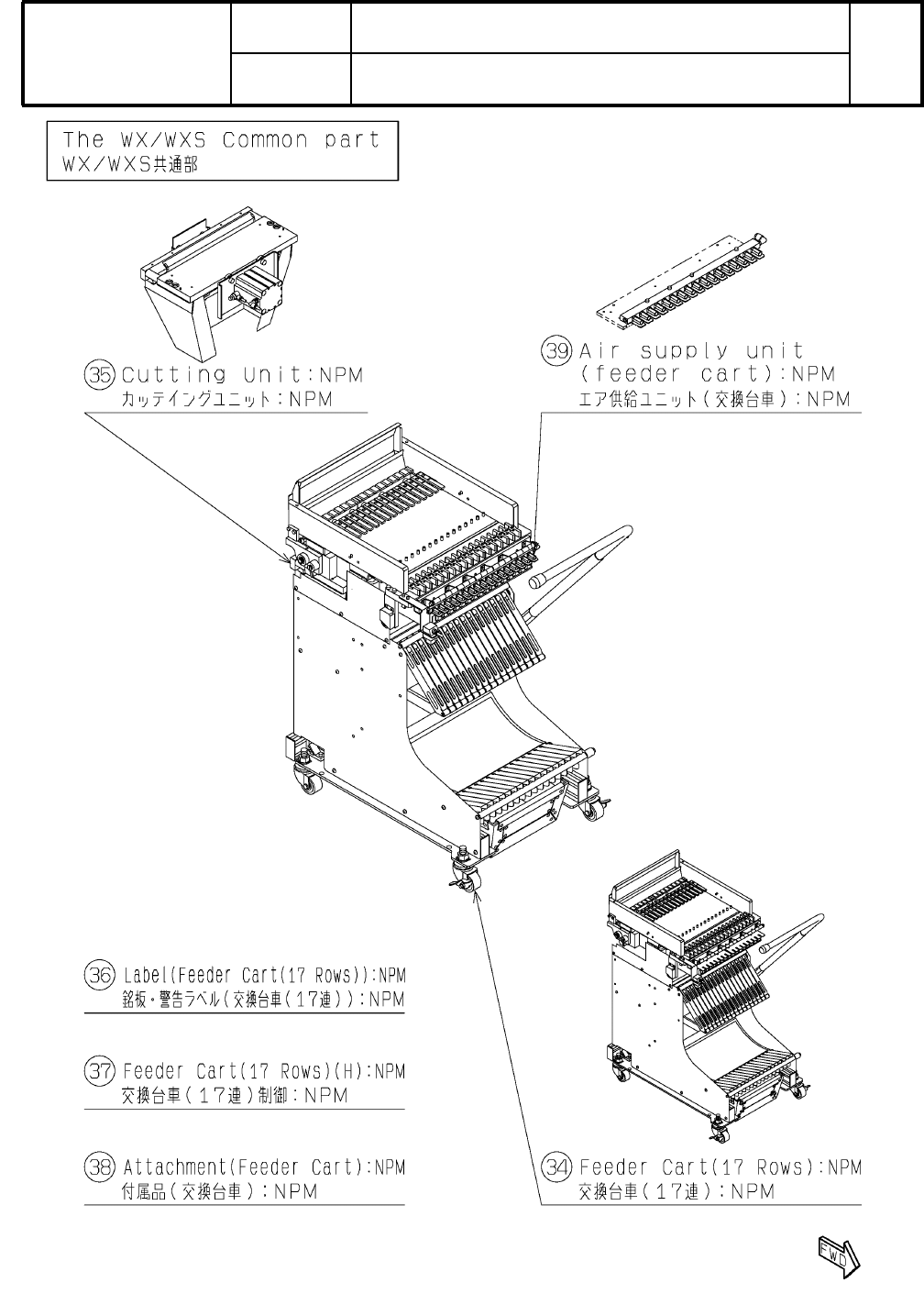 The WX/WXS Common part
WX/WXS共通部

㉟ Cutting Unit:NPM
カッテイングユニット:NPM

㊴ Air supply unit (feeder cart):NPM
エア供給ユニット(交換台車):NPM

㊱ Label(Feeder Cart(17 Rows)):NPM
銘板・警告ラベル(交換台車(17連)):NPM

㊲ Feeder Cart(17 Rows)(H):NPM
交換台車(17連)制御:NPM

㊳ Attachment(Feeder Cart):NPM
付属品(交換台車):NPM

㉞ Feeder Cart(17 Rows):NPM
交換台車(17連):NPM

FWD