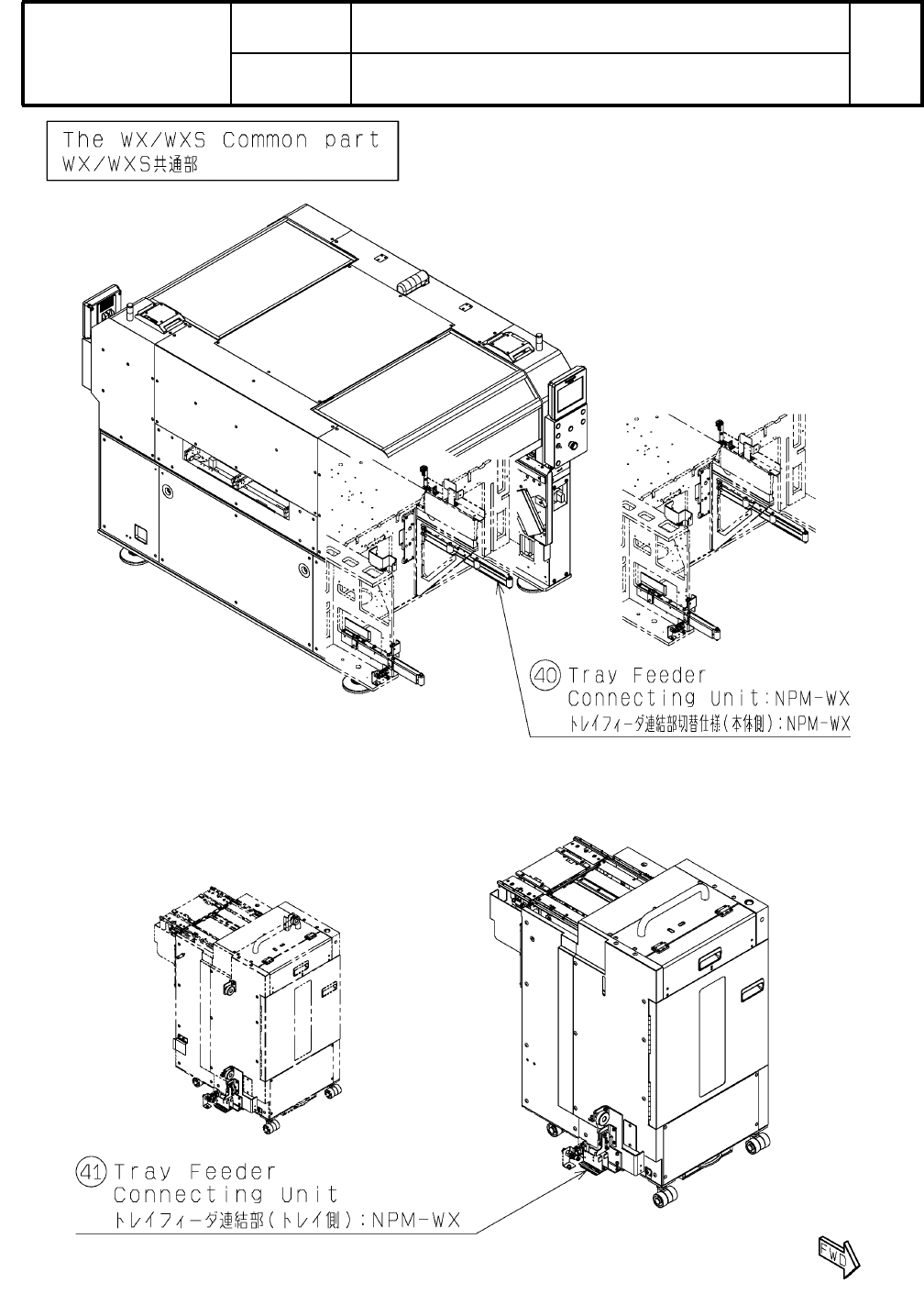 The WX/WXS Common part
WX/WXS共通部

㊵ Tray Feeder
Connecting Unit:NPM-WX
トレイフィーダ連結部切替仕様(本体側):NPM-WX

㊶ Tray Feeder
Connecting Unit
トレイフィーダ連結部(トレイ側):NPM-WX

FWD