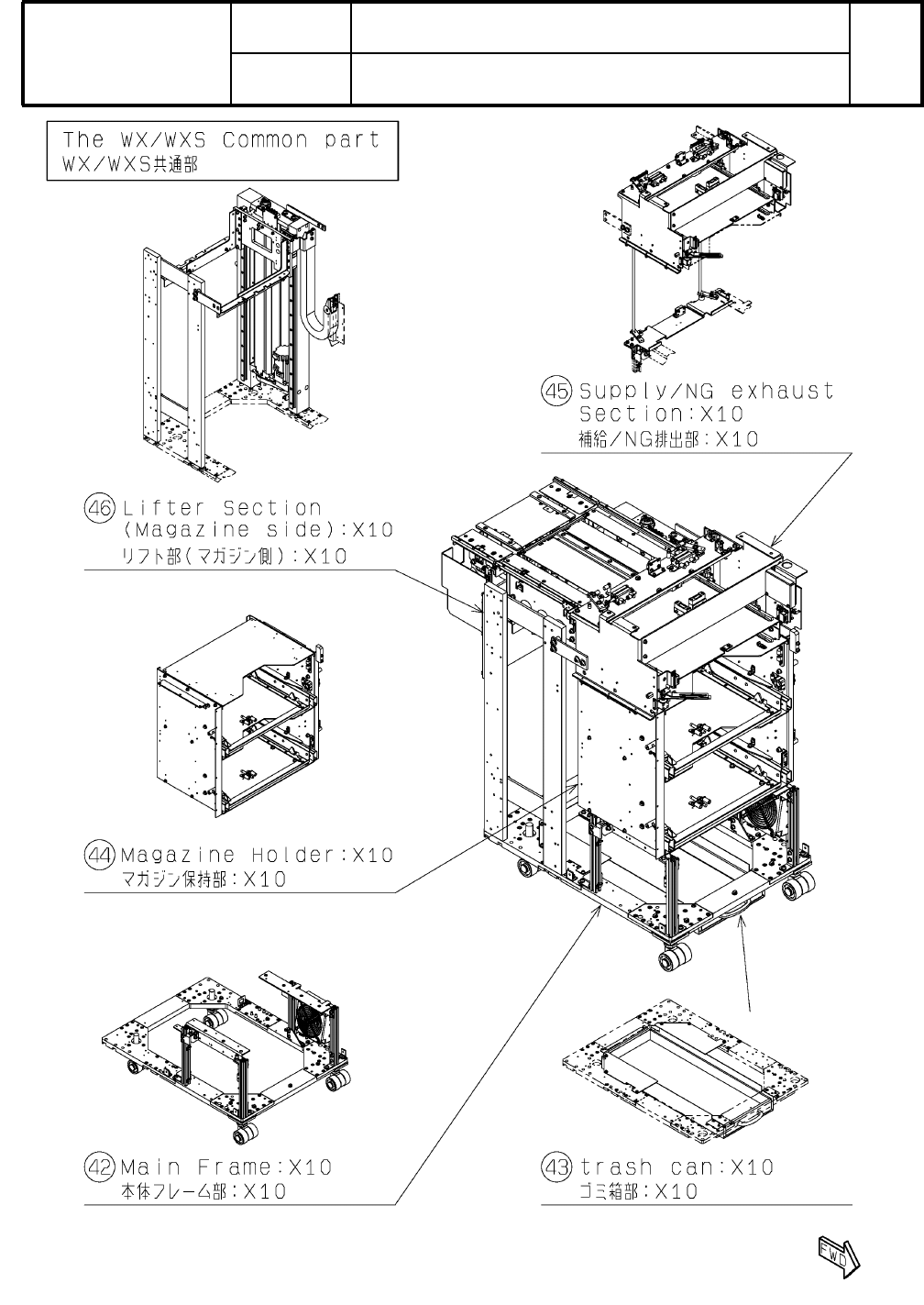 The WX/WXS Common part
WX/WXS共通部

㊺ Supply/NG exhaust Section:X10
補給/NG排出部:X10

㊻ Lifter Section (Magazine side):X10
リフト部(マガジン側):X10

㊹ Magazine Holder:X10
マガジン保持部:X10

㊷ Main Frame:X10
本体フレーム部:X10

㊸ trash can:X10
ゴミ箱部:X10

FWD