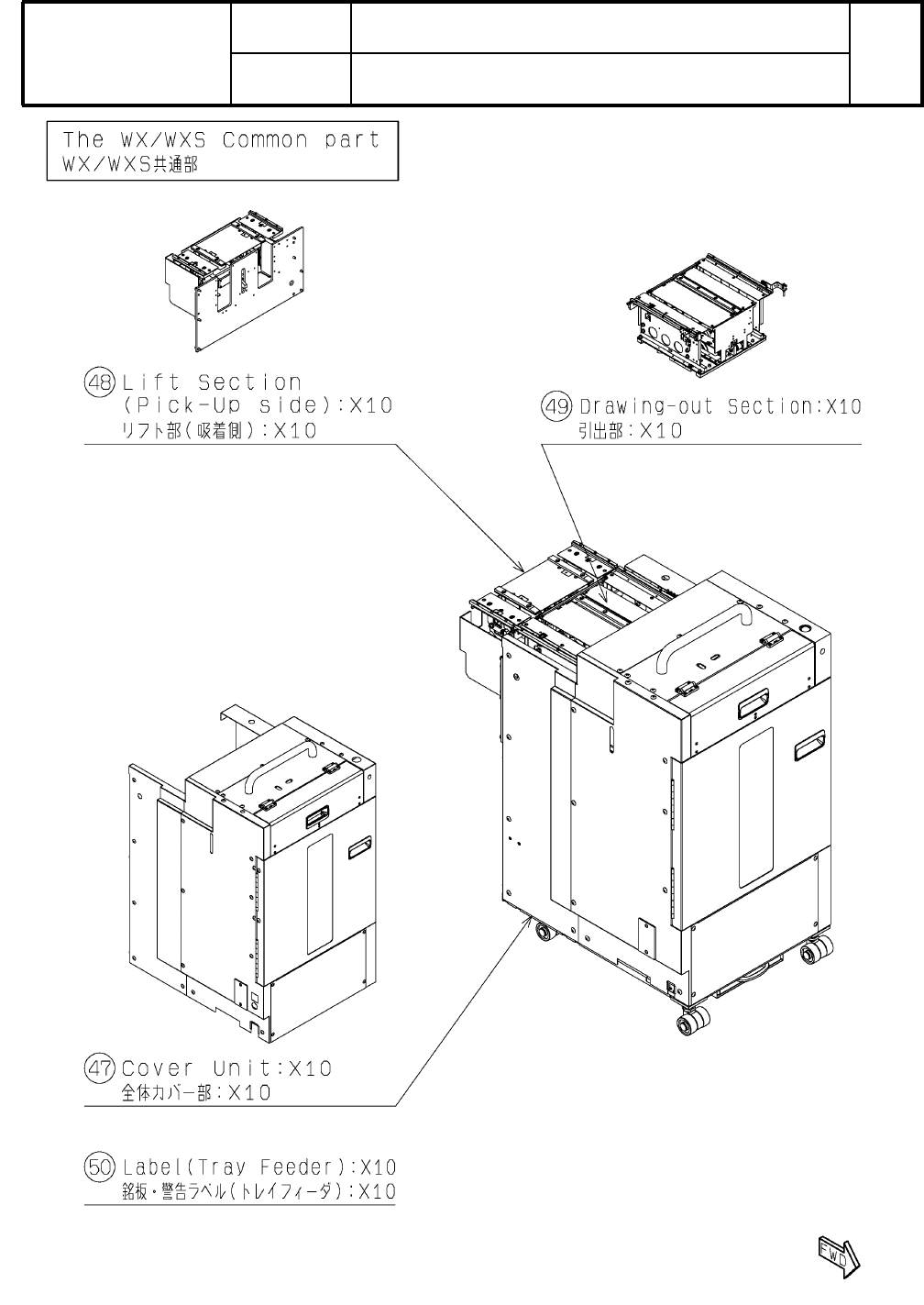 The WX/WXS Common part
WX/WXS共通部

48 Lift Section (Pick-Up side):X10
リフト部(吸着側):X10

49 Drawing-out Section:X10
引出部:X10

47 Cover Unit:X10
全体カバー部:X10

50 Label(Tray Feeder):X10
銘板・警告ラベル(トレイフィーダ):X10

FWD