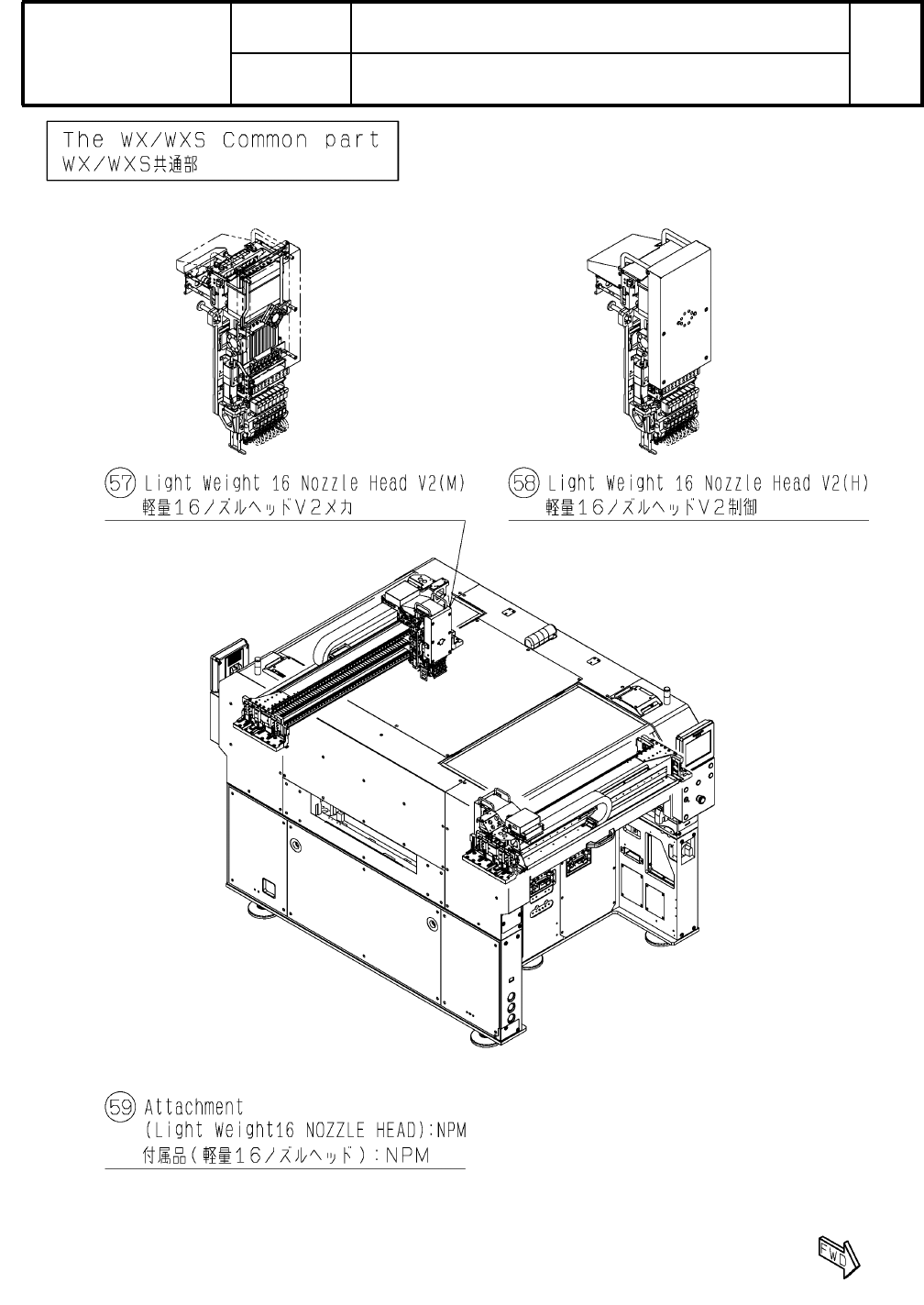 The WX/WXS Common part
WX/WXS共通部

57 Light Weight 16 Nozzle Head V2(M)
軽量16ノズルヘッドV2メカ

58 Light Weight 16 Nozzle Head V2(H)
軽量16ノズルヘッドV2制御

59 Attachment
(Light Weight16 NOZZLE HEAD):NPM
付属品(軽量16ノズルヘッド):NPM

FWD