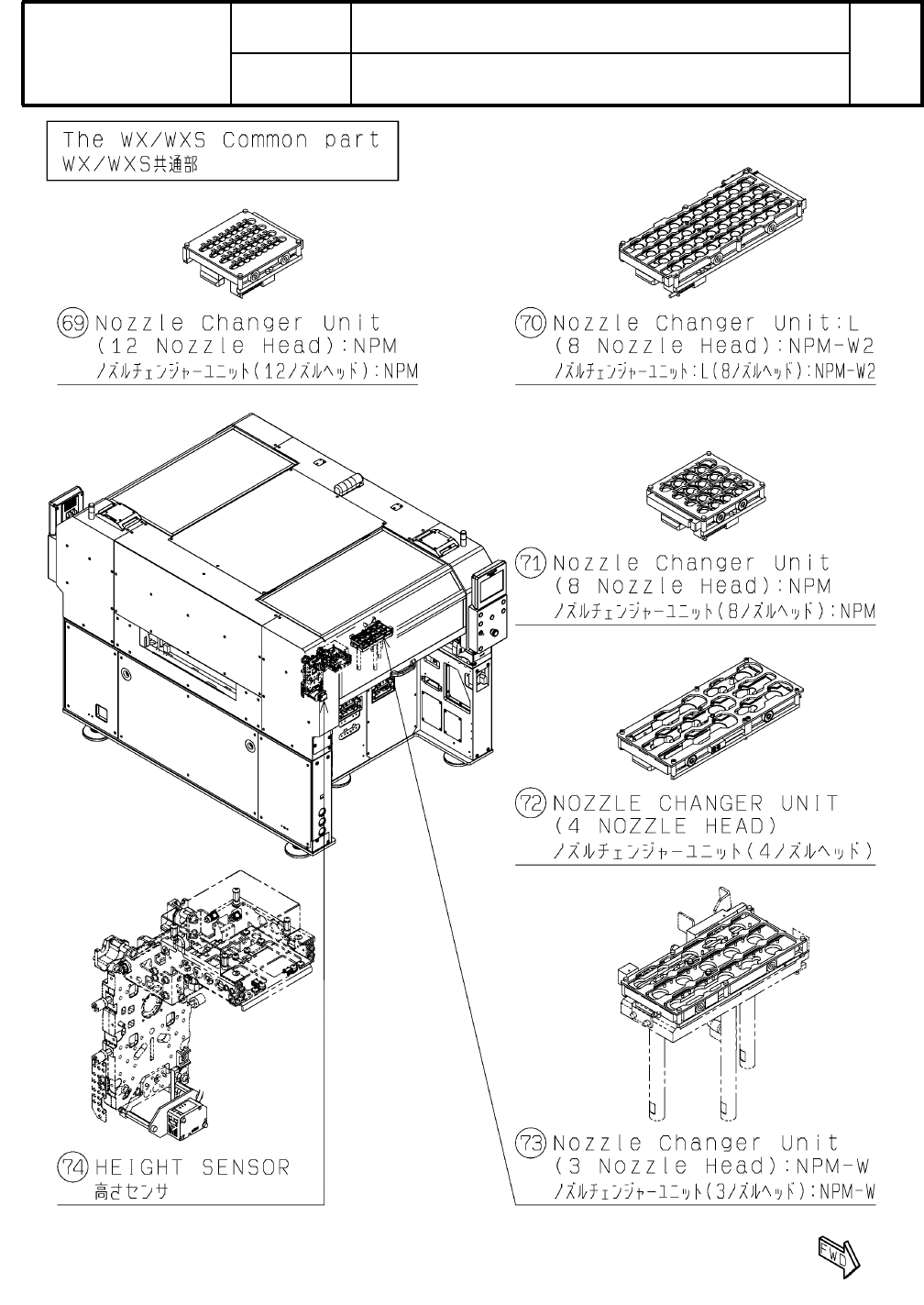 The WX/WXS Common part
WX/WXS共通部

69 Nozzle Changer Unit (12 Nozzle Head):NPM
ノズルチェンジャーユニット(12ノズルヘッド):NPM

70 Nozzle Changer Unit:L (8 Nozzle Head):NPM-W2
ノズルチェンジャーユニット:L(8ノズルヘッド):NPM-W2

71 Nozzle Changer Unit (8 Nozzle Head):NPM
ノズルチェンジャーユニット(8ノズルヘッド):NPM

72 NOZZLE CHANGER UNIT (4 NOZZLE HEAD)
ノズルチェンジャーユニット(4ノズルヘッド)

73 Nozzle Changer Unit (3 Nozzle Head):NPM-W
ノズルチェンジャーユニット(3ノズルヘッド):NPM-W

74 HEIGHT SENSOR
高さセンサ

FWD