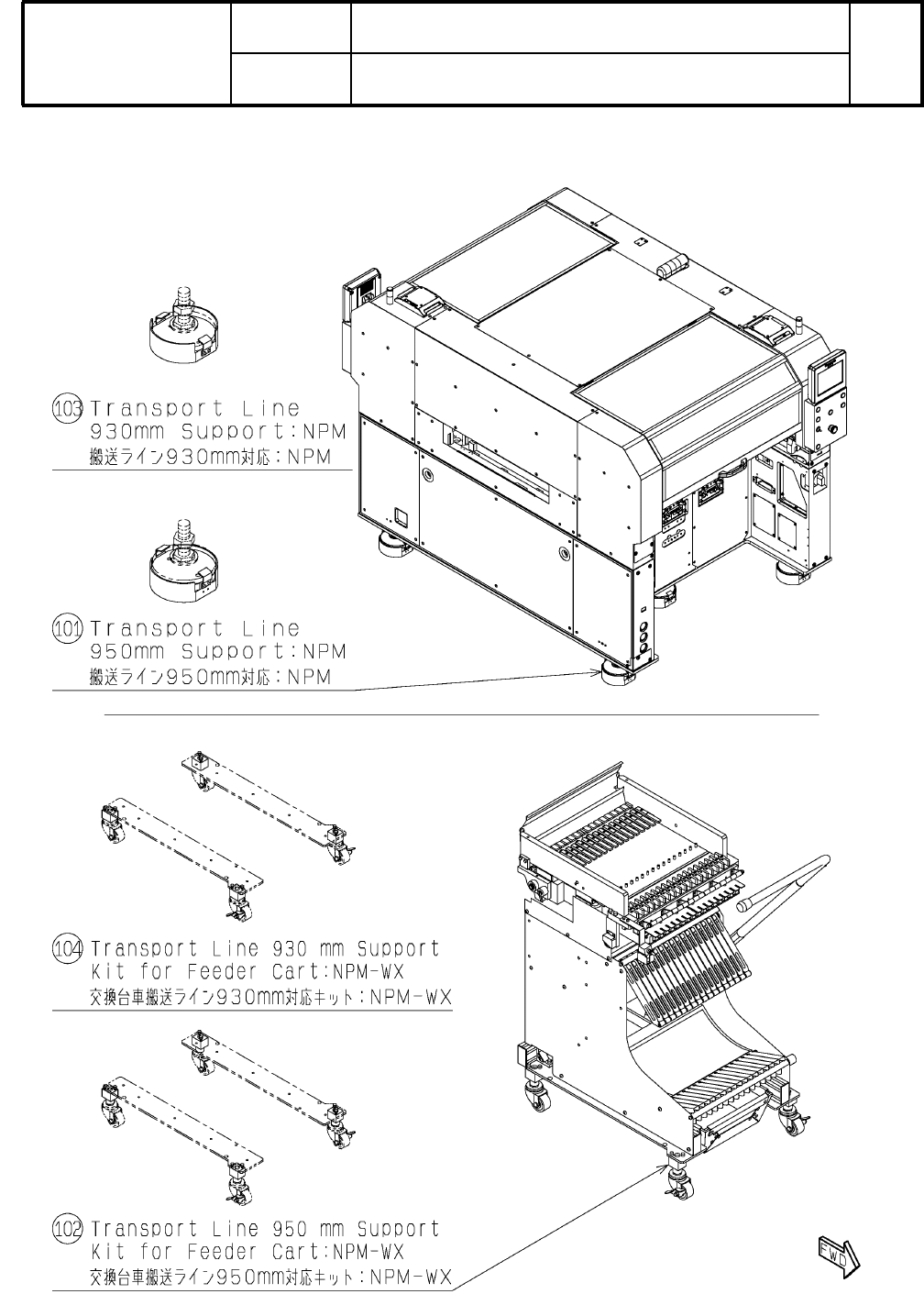 103 Transport Line
930mm Support:NPM
搬送ライン930mm対応:NPM

101 Transport Line
950mm Support:NPM
搬送ライン950mm対応:NPM

104 Transport Line 930 mm Support
Kit for Feeder Cart:NPM-WX
交換台車搬送ライン930mm対応キット:NPM-WX

102 Transport Line 950 mm Support
Kit for Feeder Cart:NPM-WX
交換台車搬送ライン950mm対応キット:NPM-WX

FWD