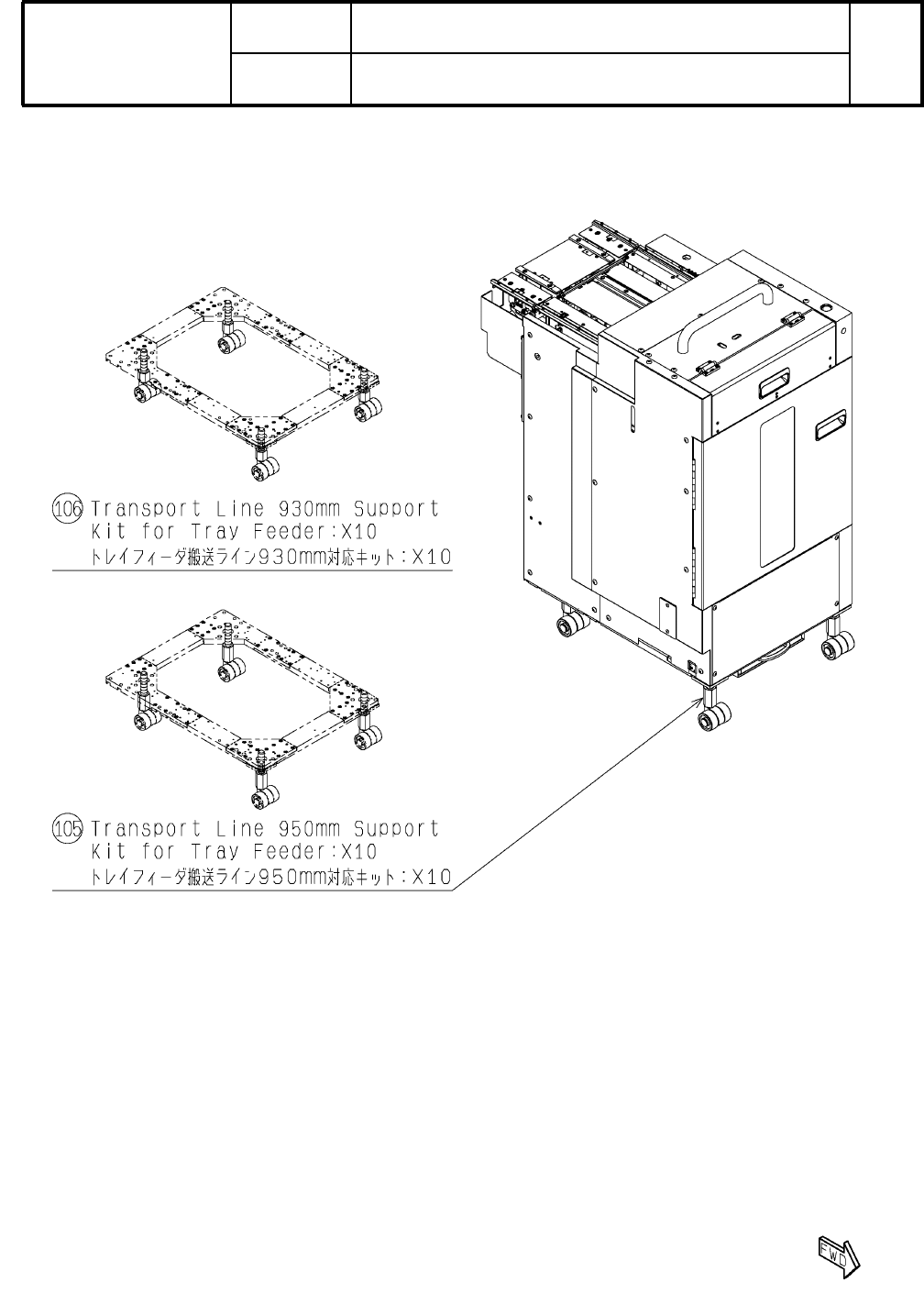 106 Transport Line 930mm Support Kit for Tray Feeder:X10
トレイフィーダ搬送ライン930mm対応キット:X10

105 Transport Line 950mm Support Kit for Tray Feeder:X10
トレイフィーダ搬送ライン950mm対応キット:X10

FWD