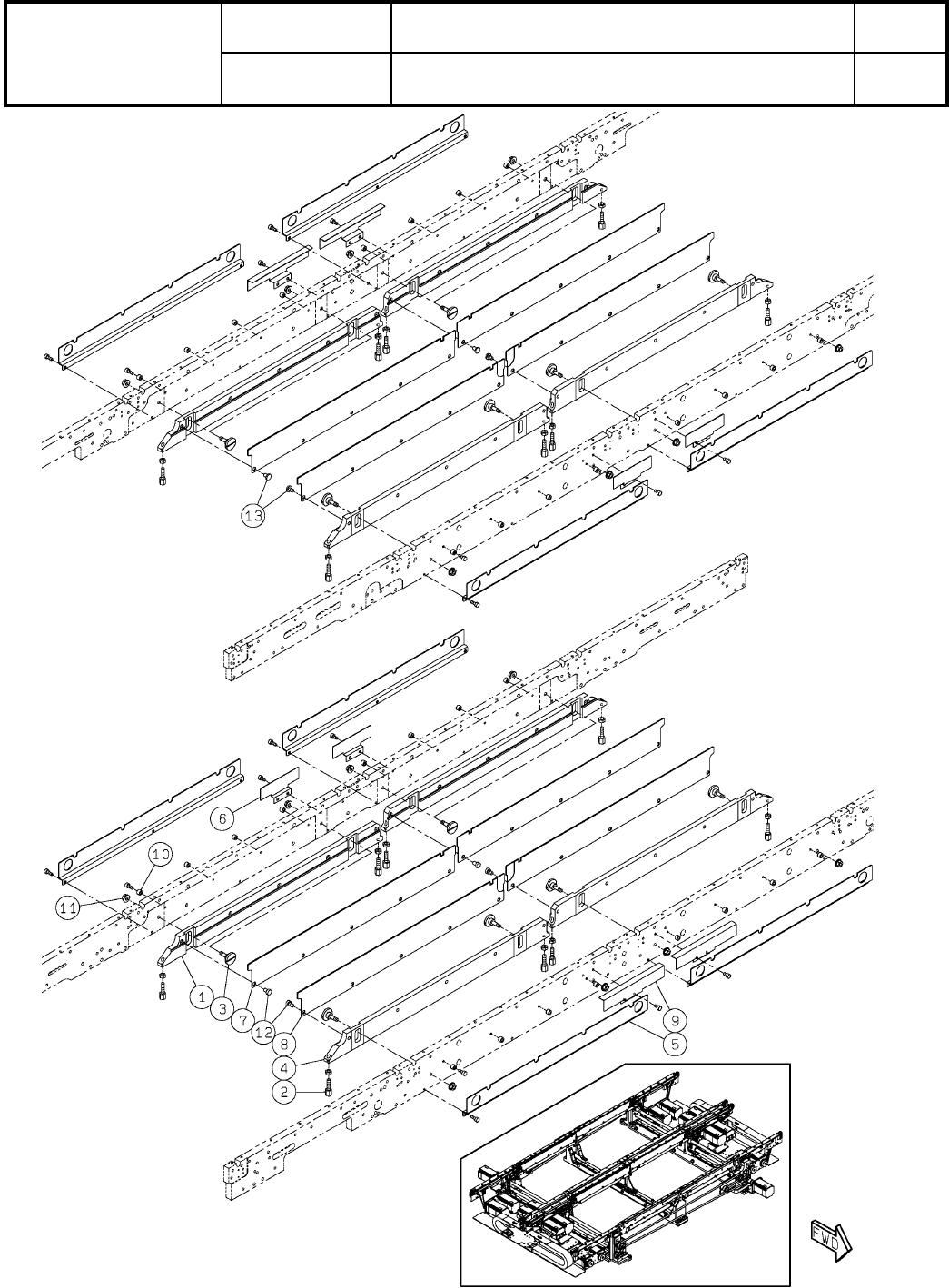 13

6

10

11

1

3

7

12

8

4

2

9

5

FWD