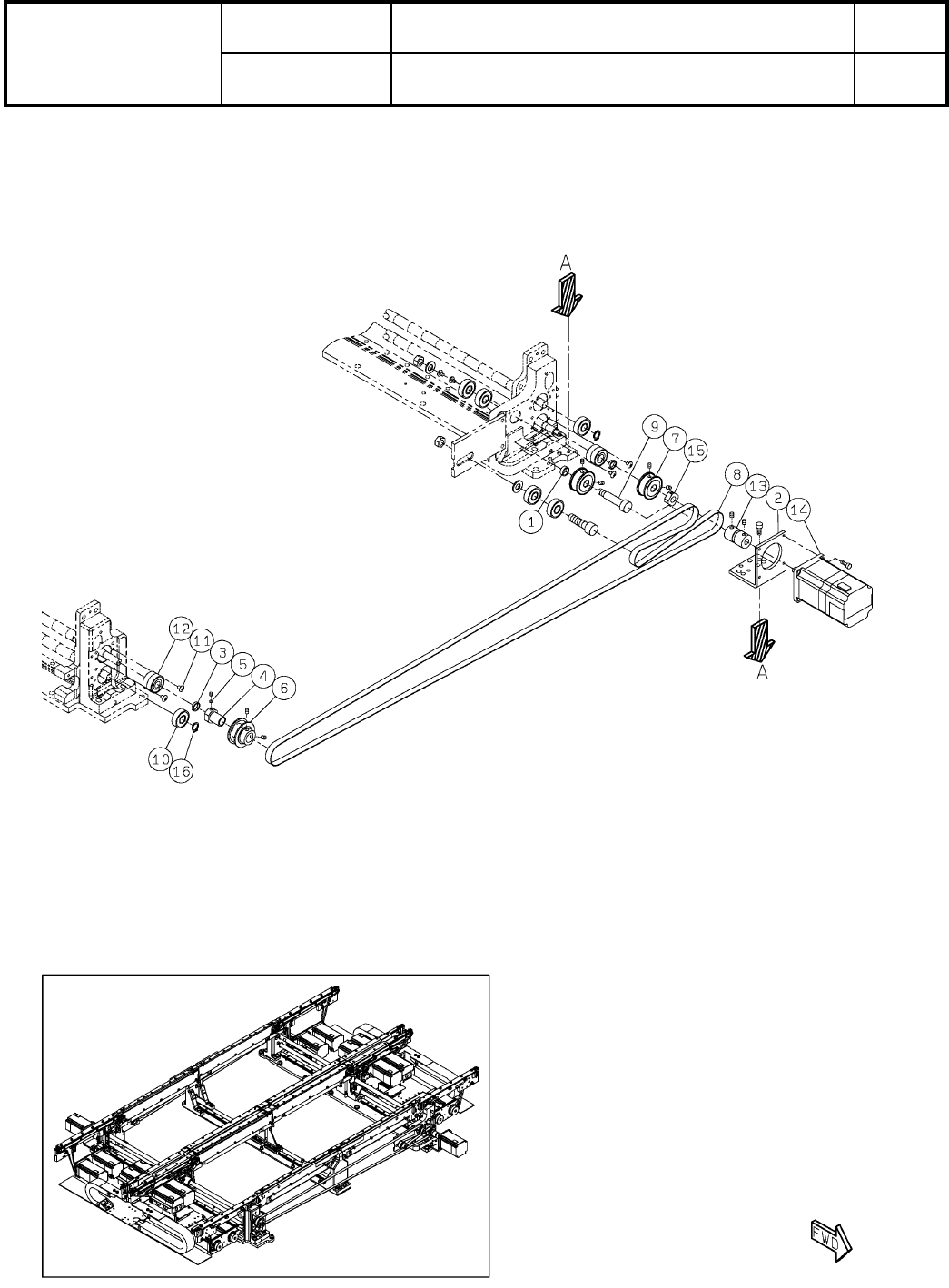 A

9 7 15

8 13 2 14

1

12 11 3 5 4 6

10 16

A

FWD