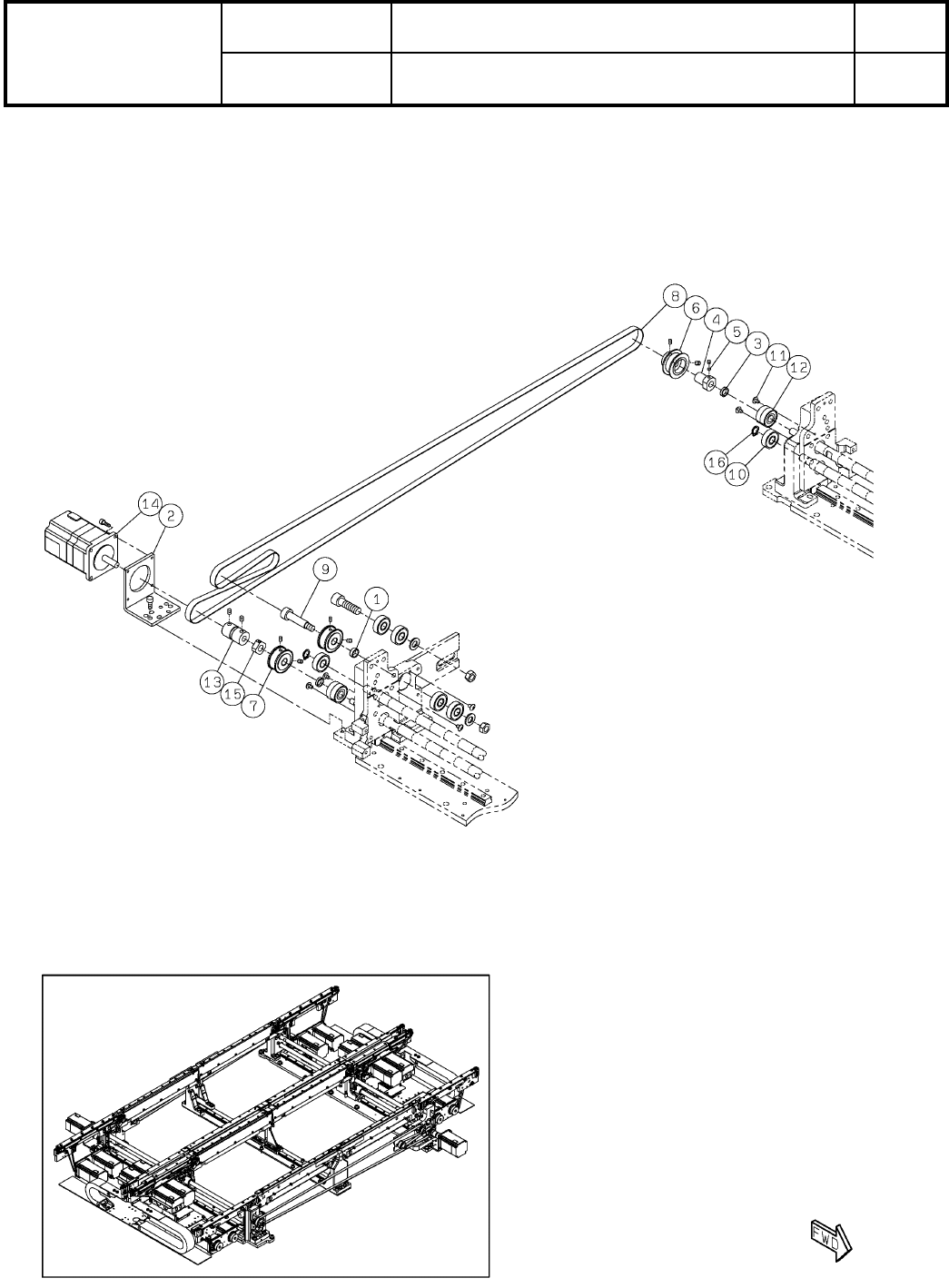 8
6
4
5
3
11
12
16
10
14
2
9
1
13
15
7
FWD