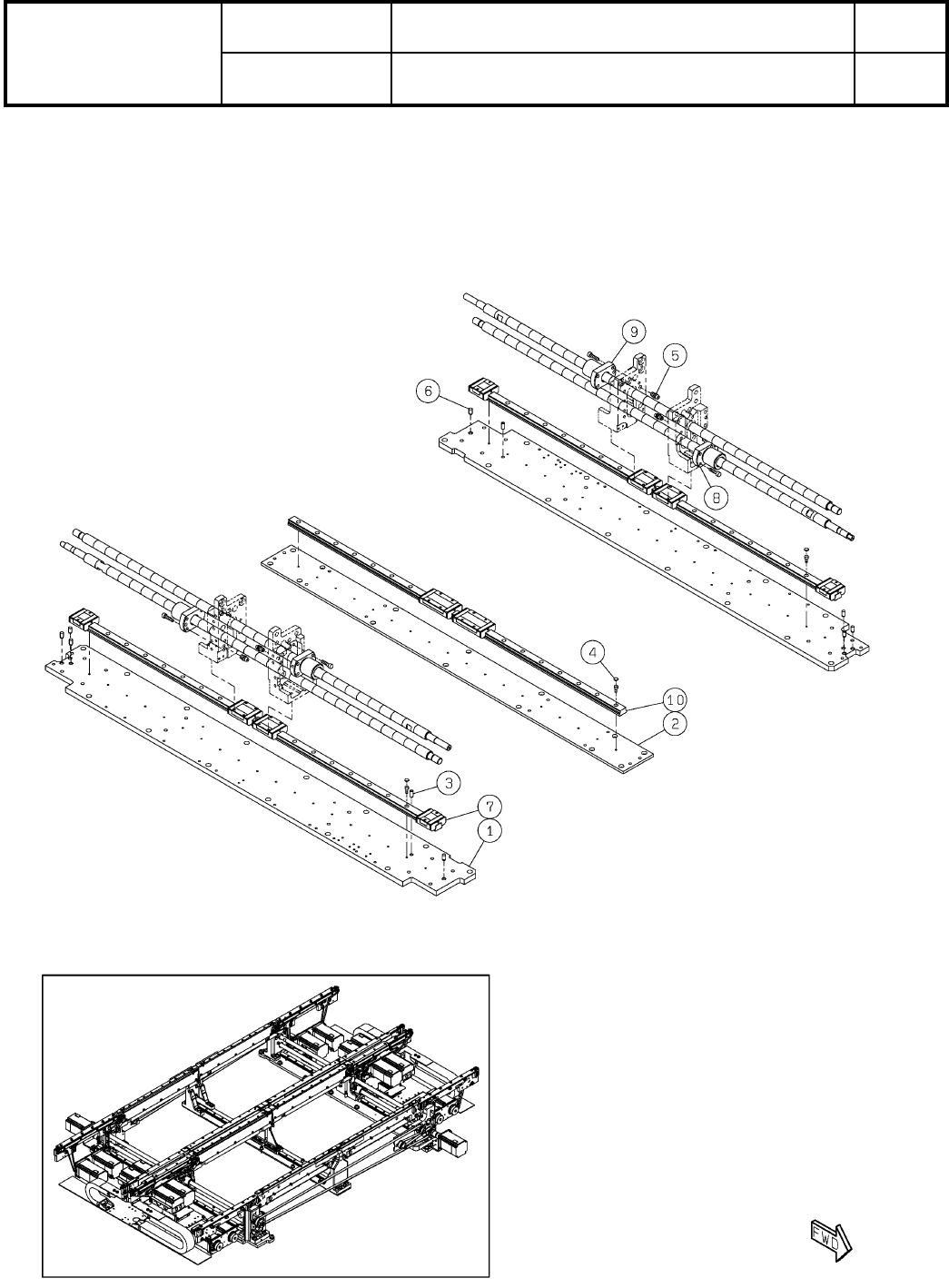 9
5
6
8
4
10
2
3
7
1
FWD