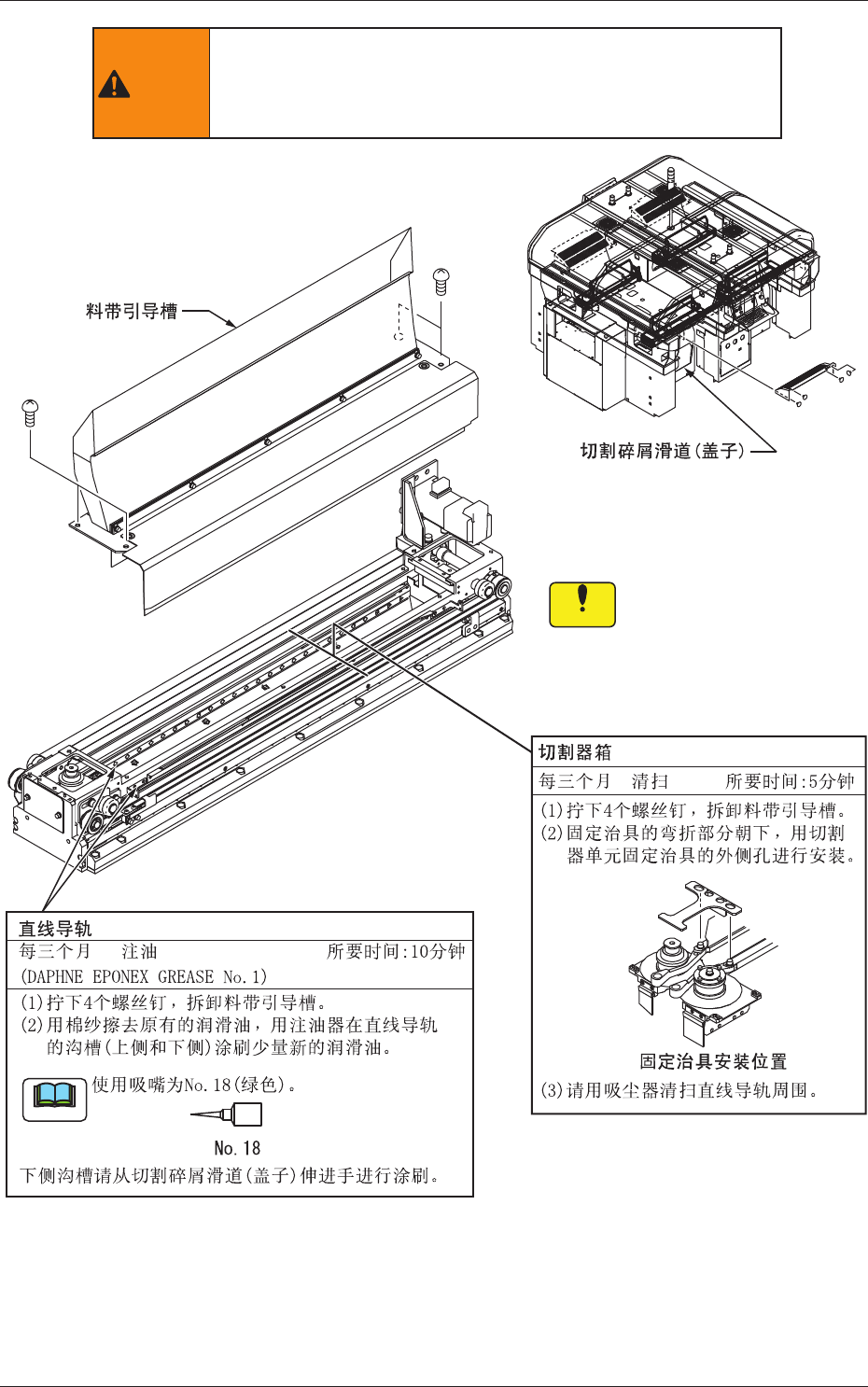 料带引导槽

切割碎屑滑道(盖子)

切割器箱
每三个月　清扫　　　所要时间:5分钟
(1)拧下4个螺丝钉，拆卸料带引导槽。
(2)固定治具的弯折部分朝下，用切割器单元固定治具的外侧孔进行安装。

固定治具安装位置
(3)请用吸尘器清扫直线导轨周围。

直线导轨
每三个月　　注油　　　　　　　　所要时间:10分钟
(DAPHNE EPONEX GREASE No.1)
(1)拧下4个螺丝钉，拆卸料带引导槽。
(2)用棉纱擦去原有的润滑油，用注油器在直线导轨的沟槽(上侧和下侧)涂刷少量新的润滑油。

使用吸嘴为No.18(绿色)。

No.18
下侧沟槽请从切割碎屑滑道(盖子)伸进手进行涂刷。