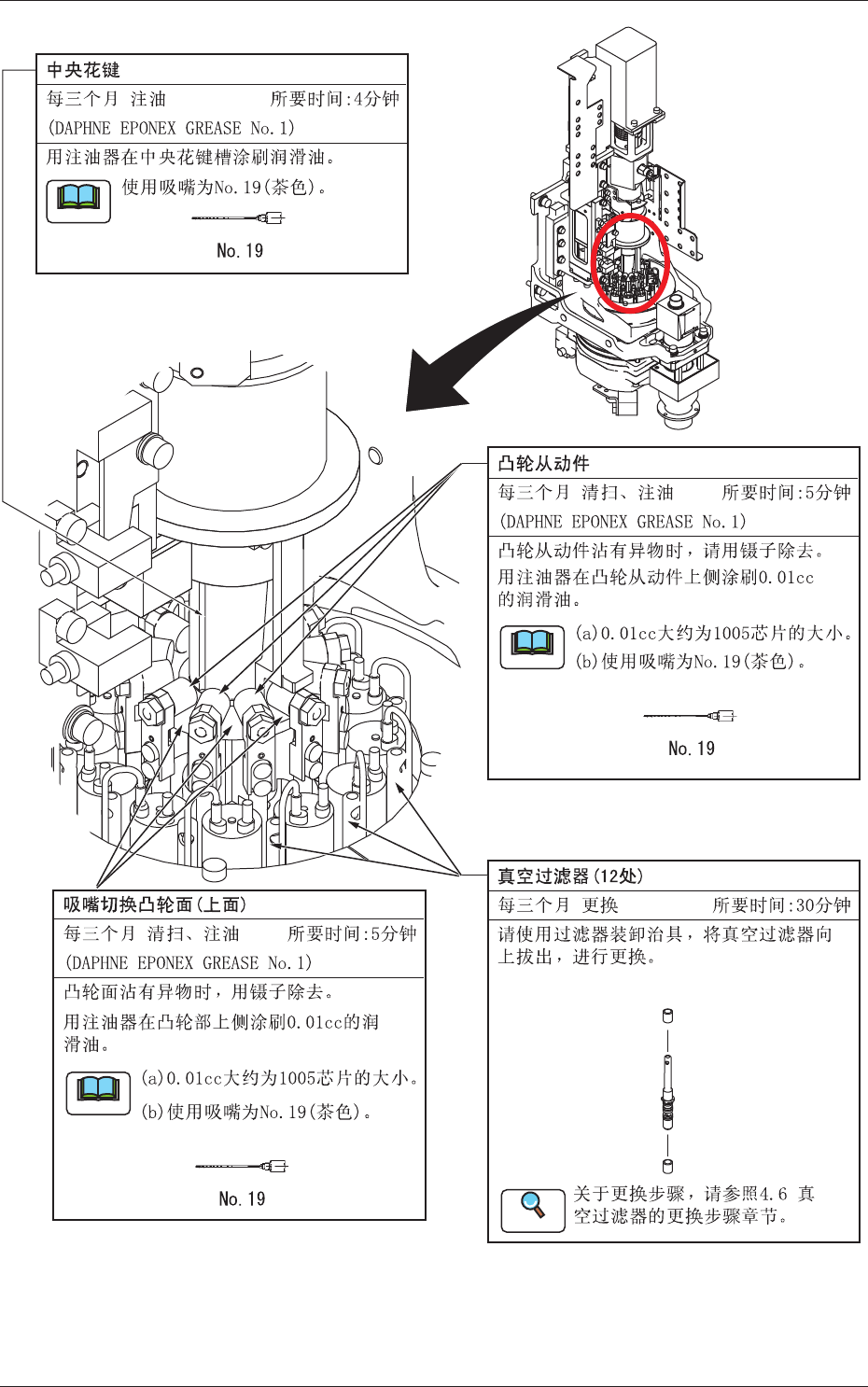 中央花键

每三个月 注油 所要时间:4分钟

(DAPHNE EPONEX GREASE No.1)

用注油器在中央花键槽涂刷润滑油。

使用吸嘴为No.19(茶色)。

No.19

凸轮从动件

每三个月 清扫、注油 所要时间:5分钟

(DAPHNE EPONEX GREASE No.1)

凸轮从动件沾有异物时，请用镊子除去。

用注油器在凸轮从动件上侧涂刷0.01cc的润滑油。

(a)0.01cc大约为1005芯片的大小。

(b)使用吸嘴为No.19(茶色)。

No.19

吸嘴切换凸轮面(上面)

每三个月 清扫、注油 所要时间:5分钟

(DAPHNE EPONEX GREASE No.1)

凸轮面沾有异物时，用镊子除去。

用注油器在凸轮部上侧涂刷0.01cc的润滑油。

(a)0.01cc大约为1005芯片的大小。

(b)使用吸嘴为No.19(茶色)。

No.19

真空过滤器(12处)

每三个月 更换 所要时间:30分钟

请使用过滤器装卸治具，将真空过滤器向上拔出，进行更换。

关于更换步骤，请参照4.6 真空过滤器的更换步骤章节。