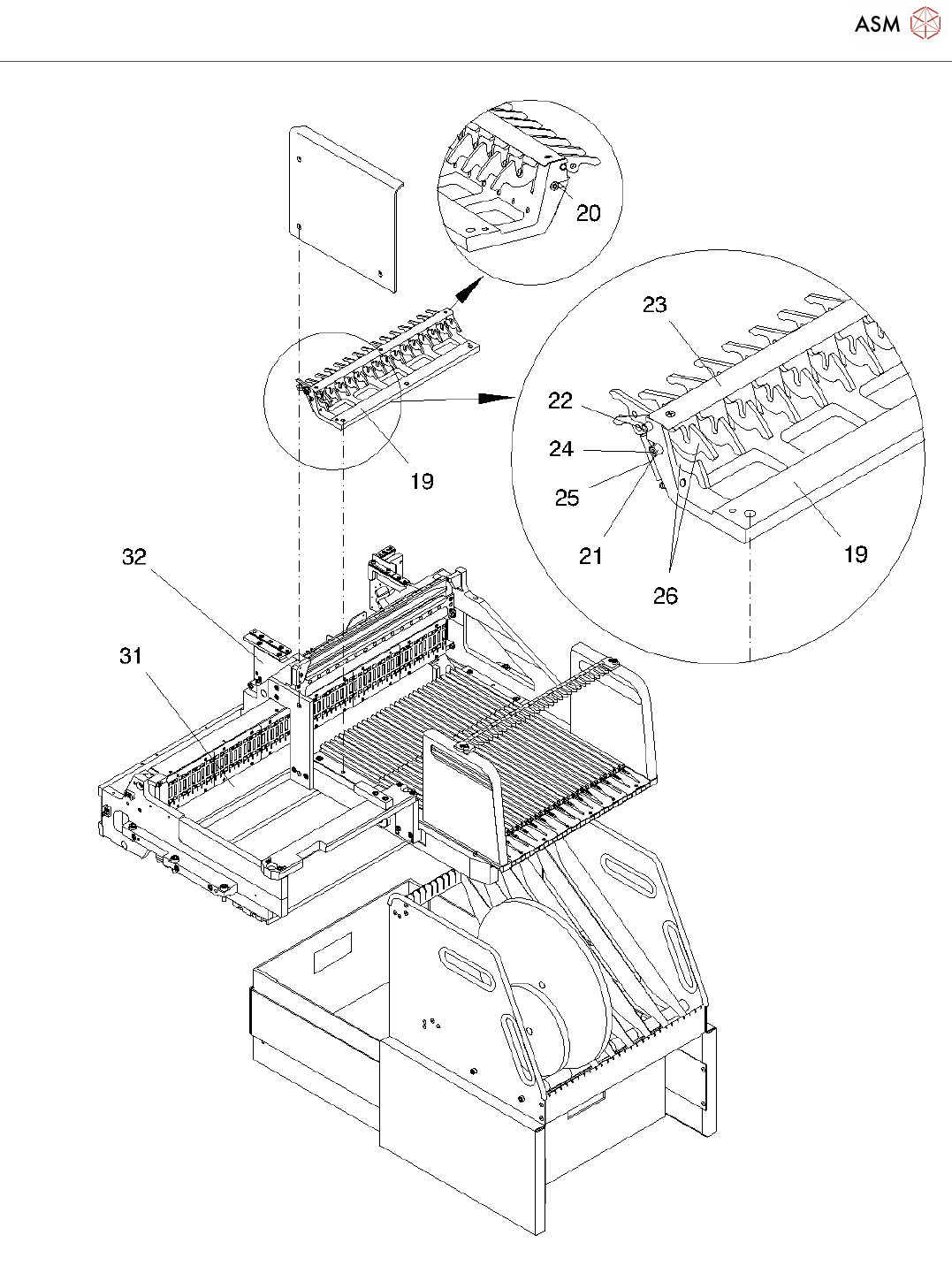 ASM

20

23

22

24

25

21

26

19

19

32

31