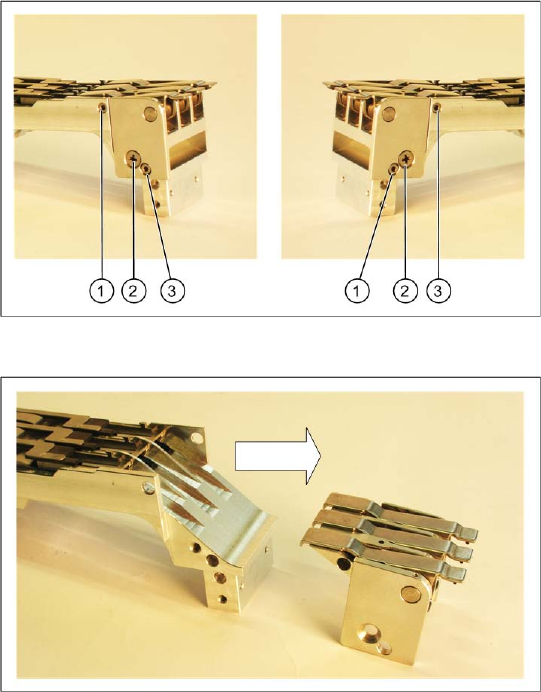 1 2 3

1 2 3