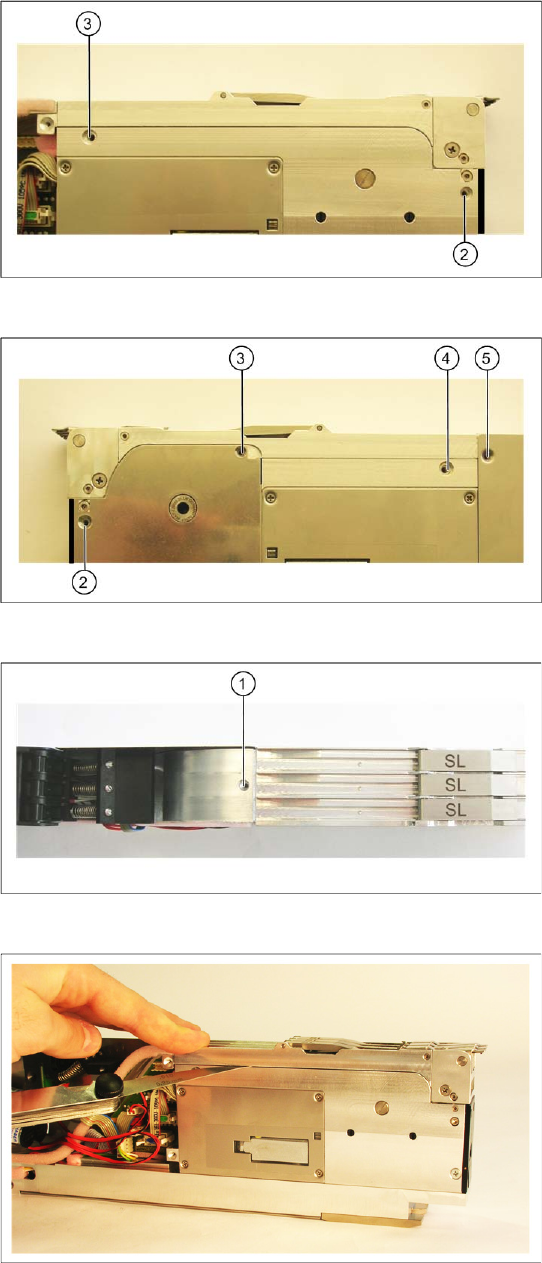 3

2

3

4

5

2

1

SL

SL

SL