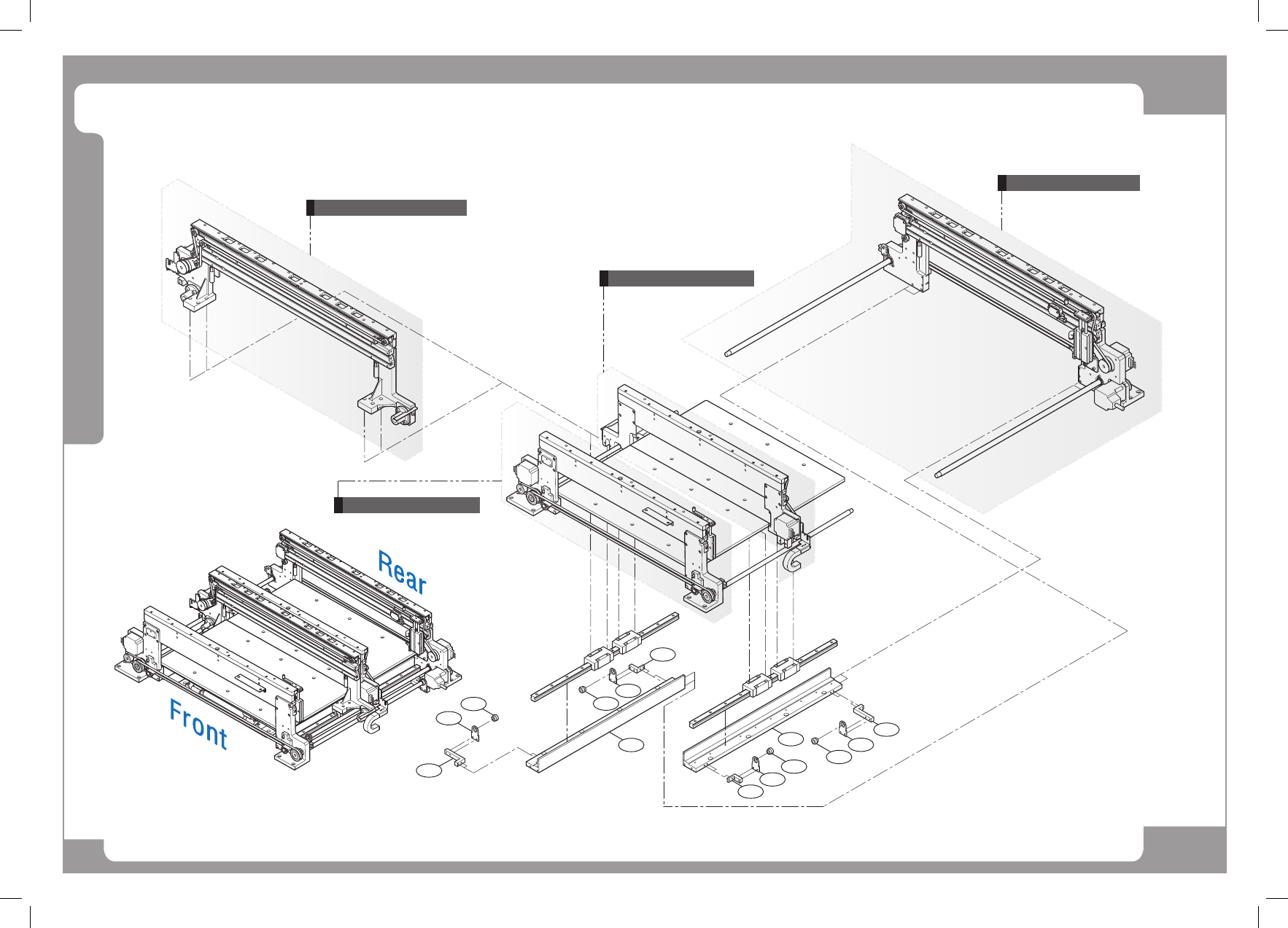 Rear

Front