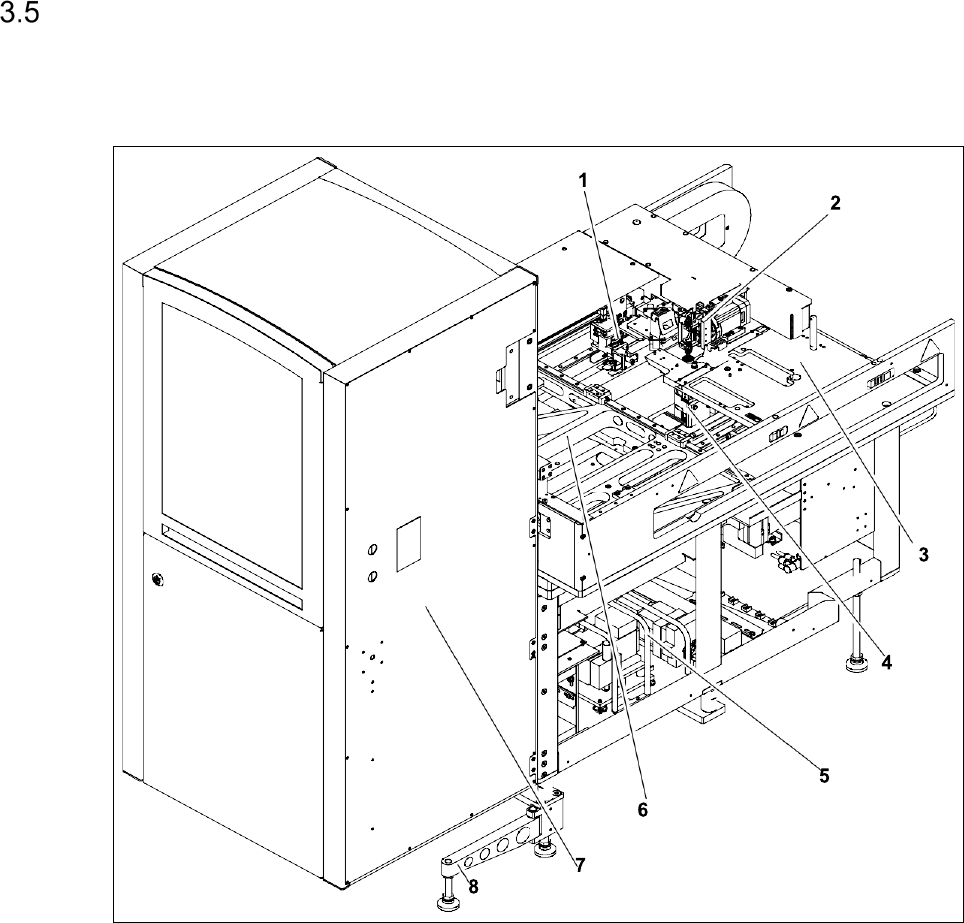 3.5

1
2
3
4
5
6
7
8