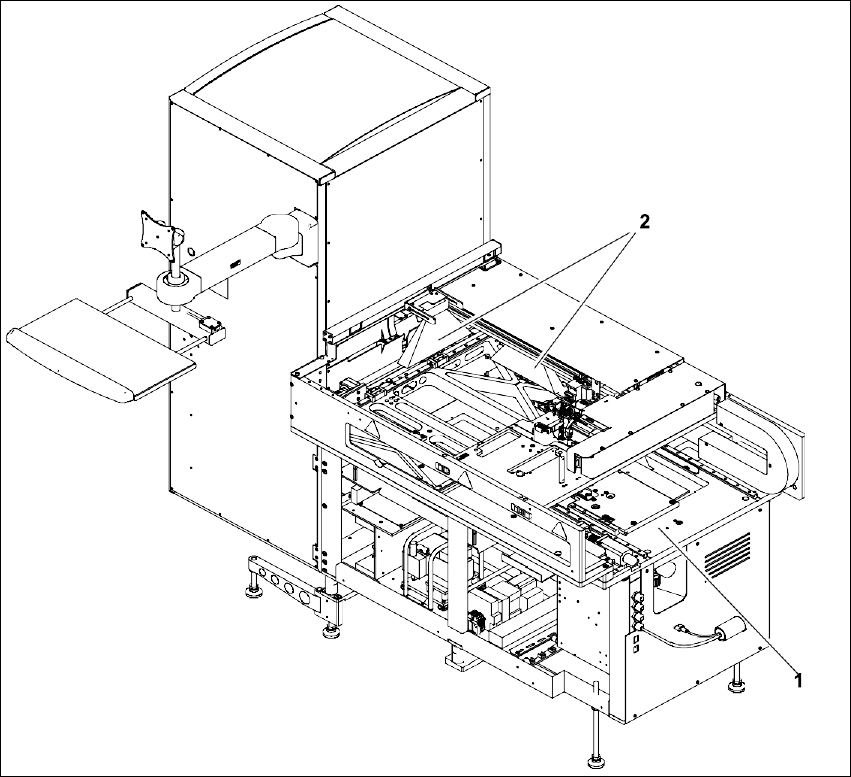 2

1