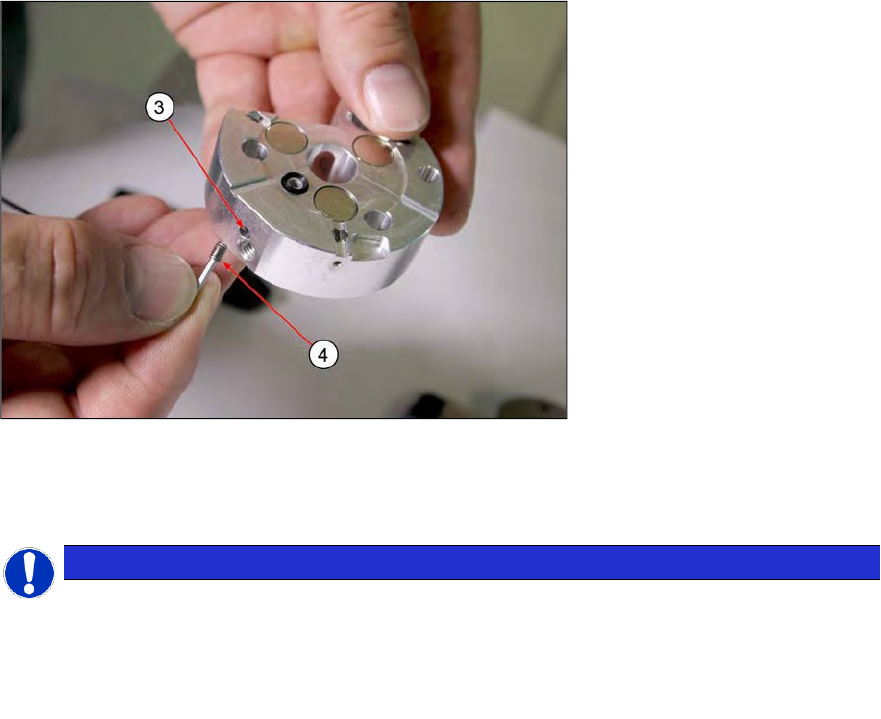 3

4