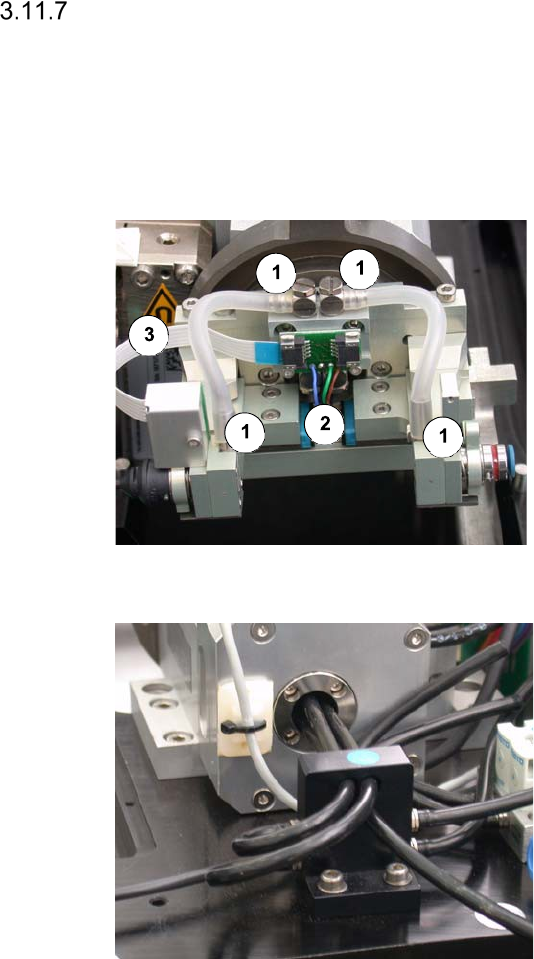 3.11.7

1 1

3

1 2 1