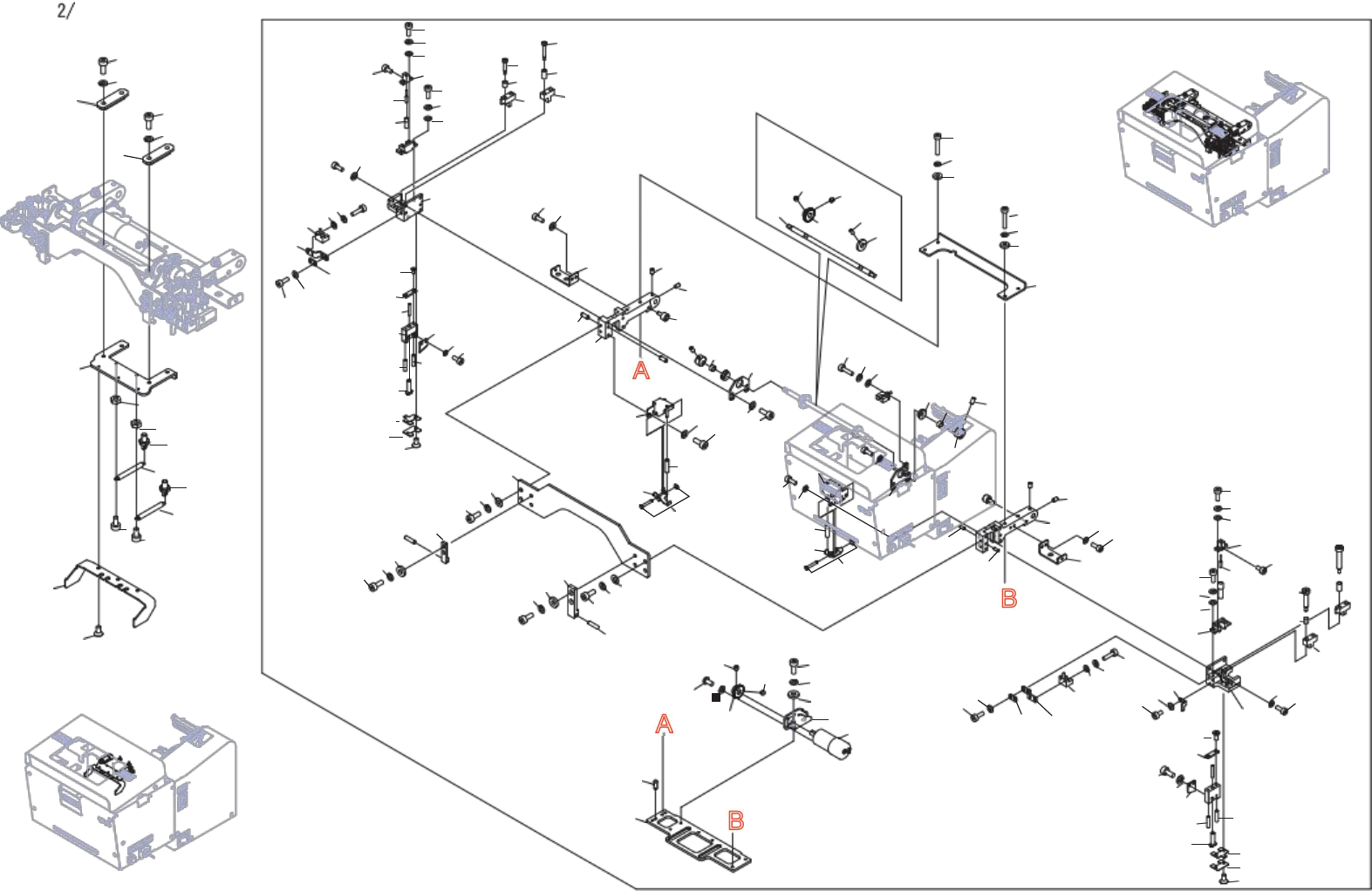 2/

A

B

A

B