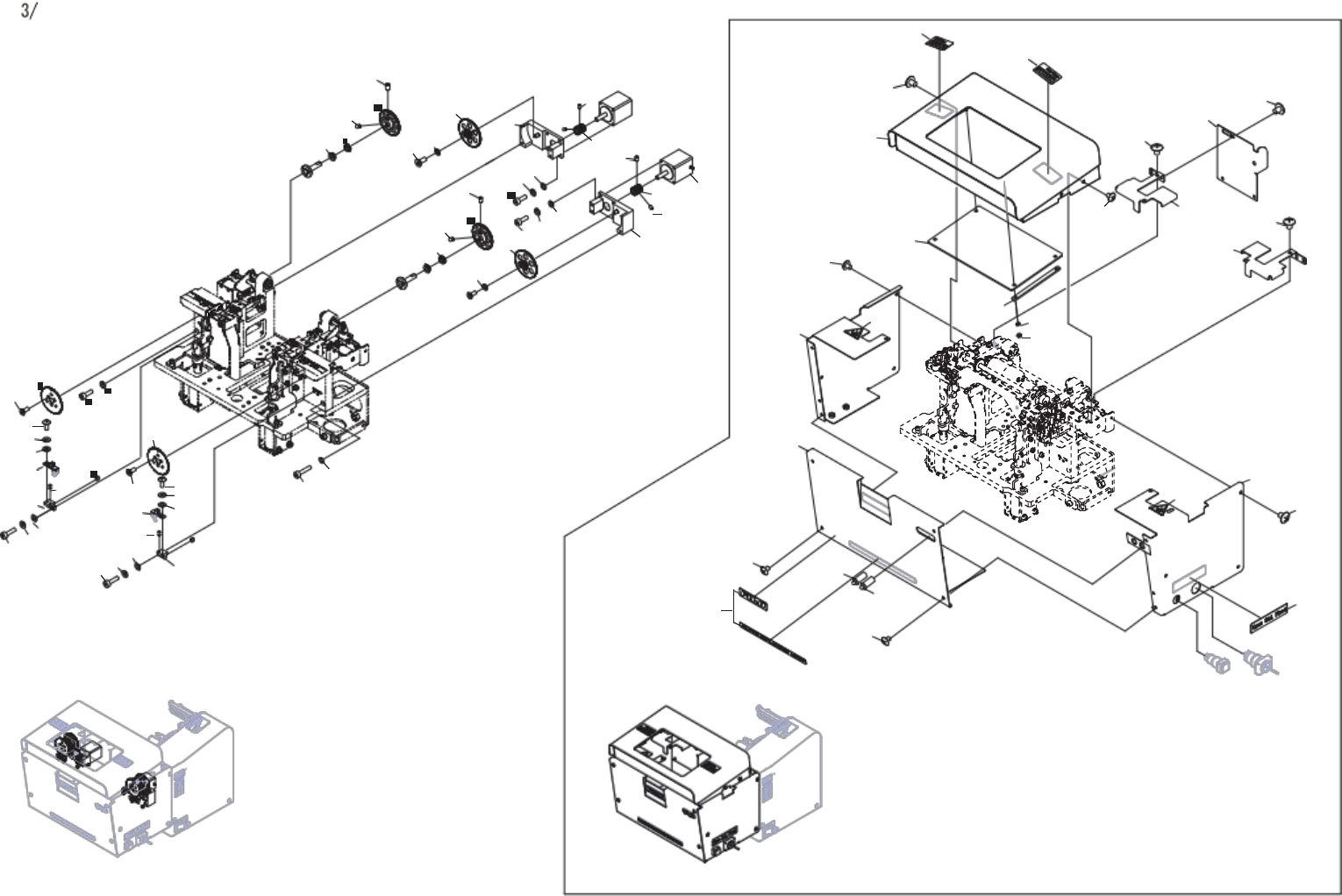 3/