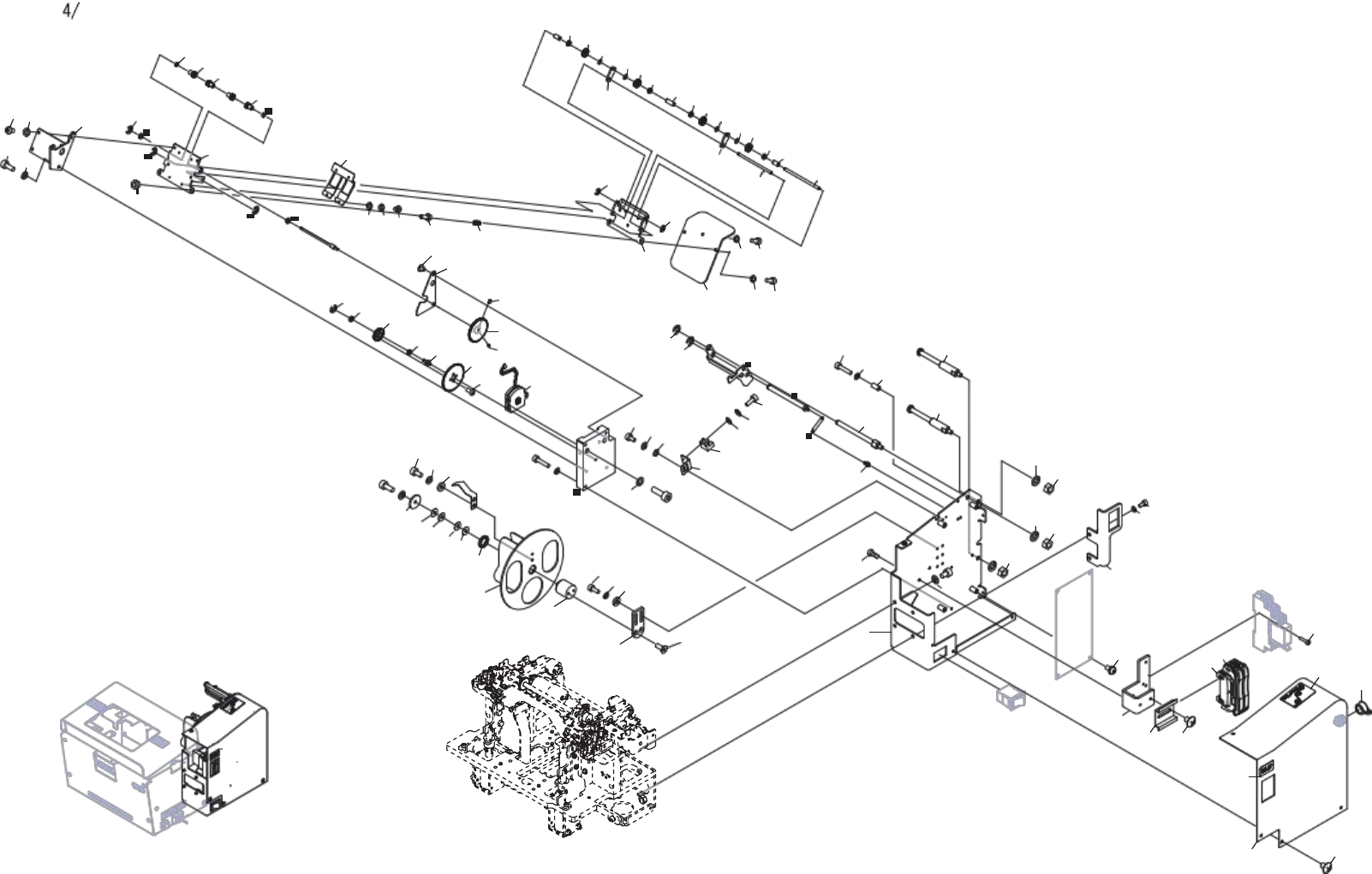 4/