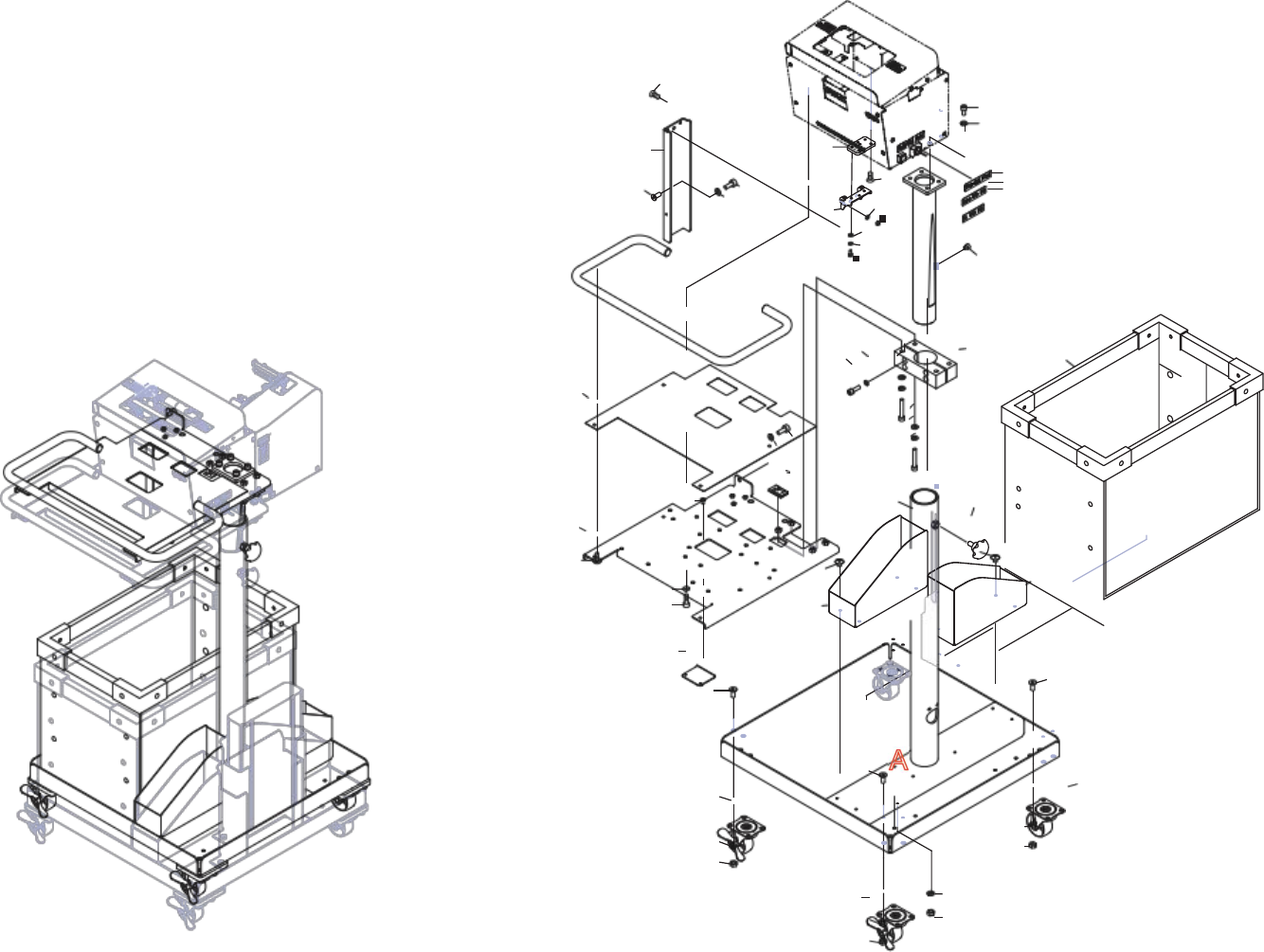 A