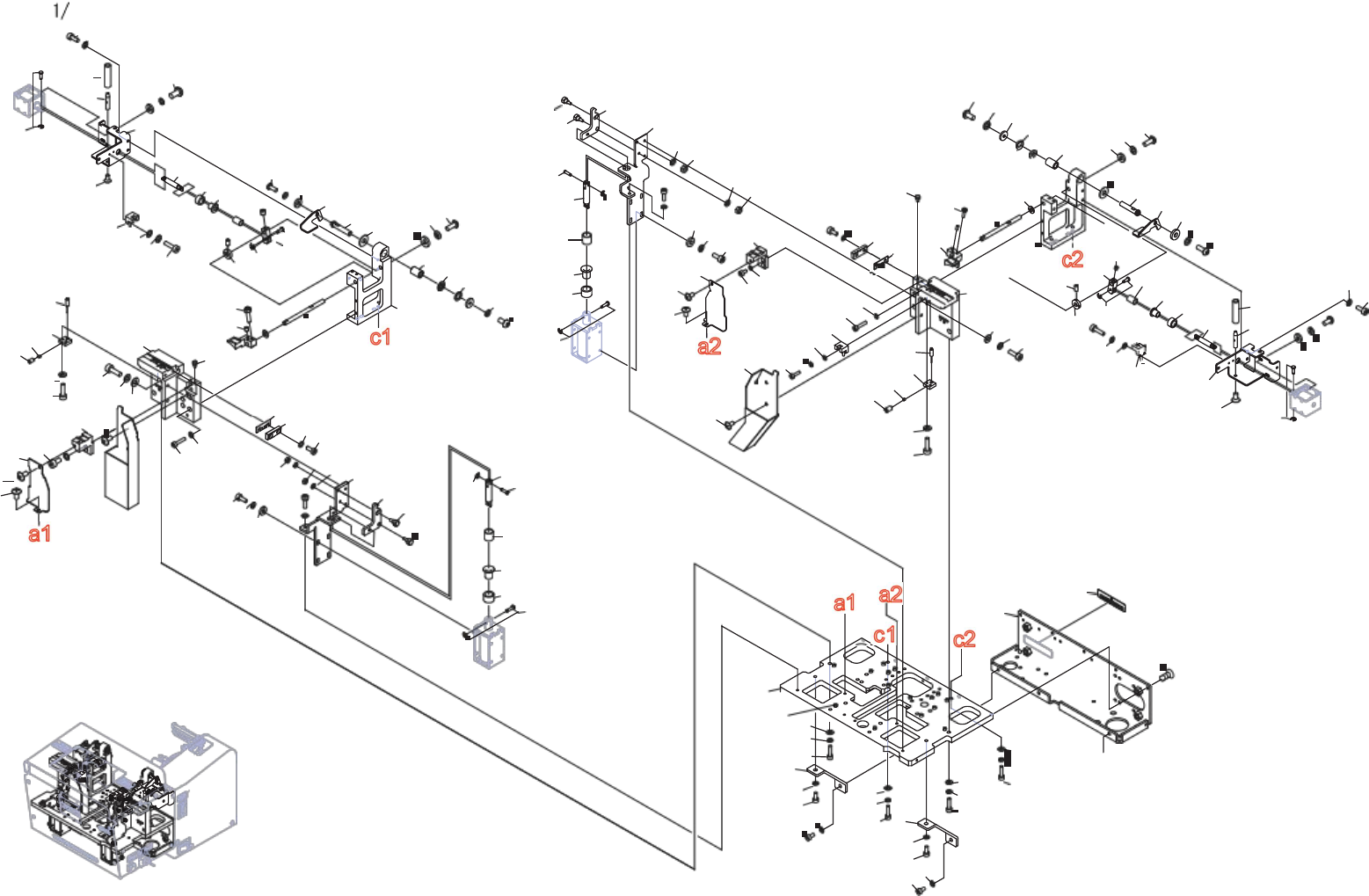 1/

c1

a1

a2

c2

a1

a2

c1

c2