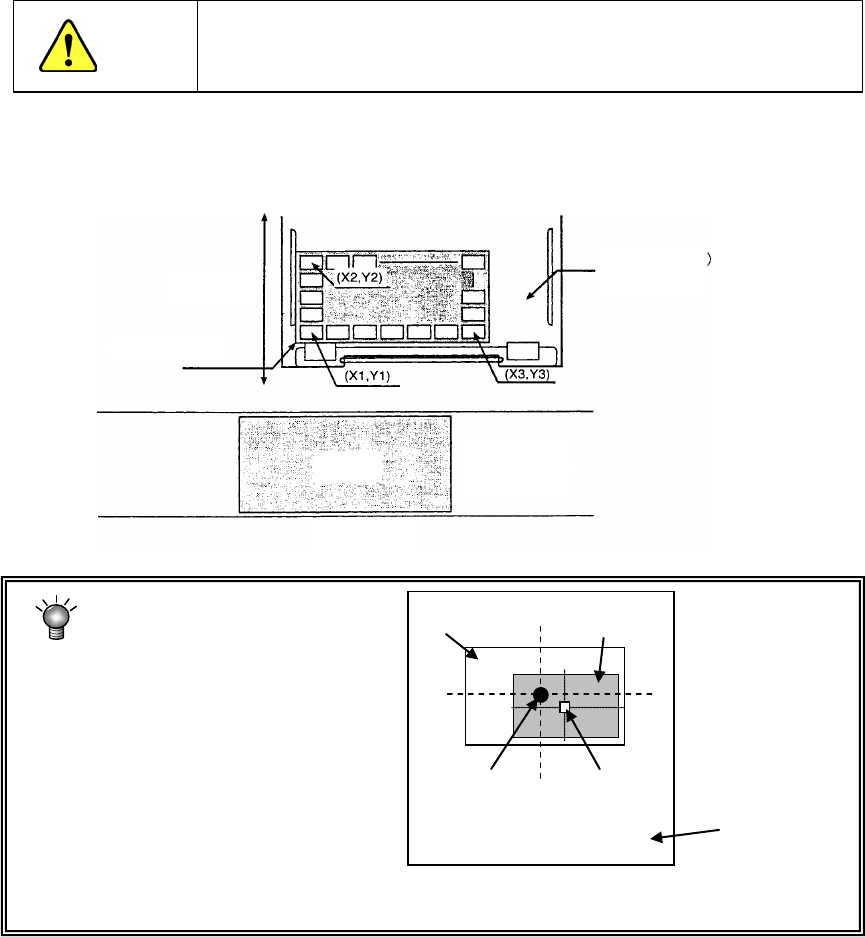 (X2,Y2)

)

(X1,Y1)

(X3,Y3)