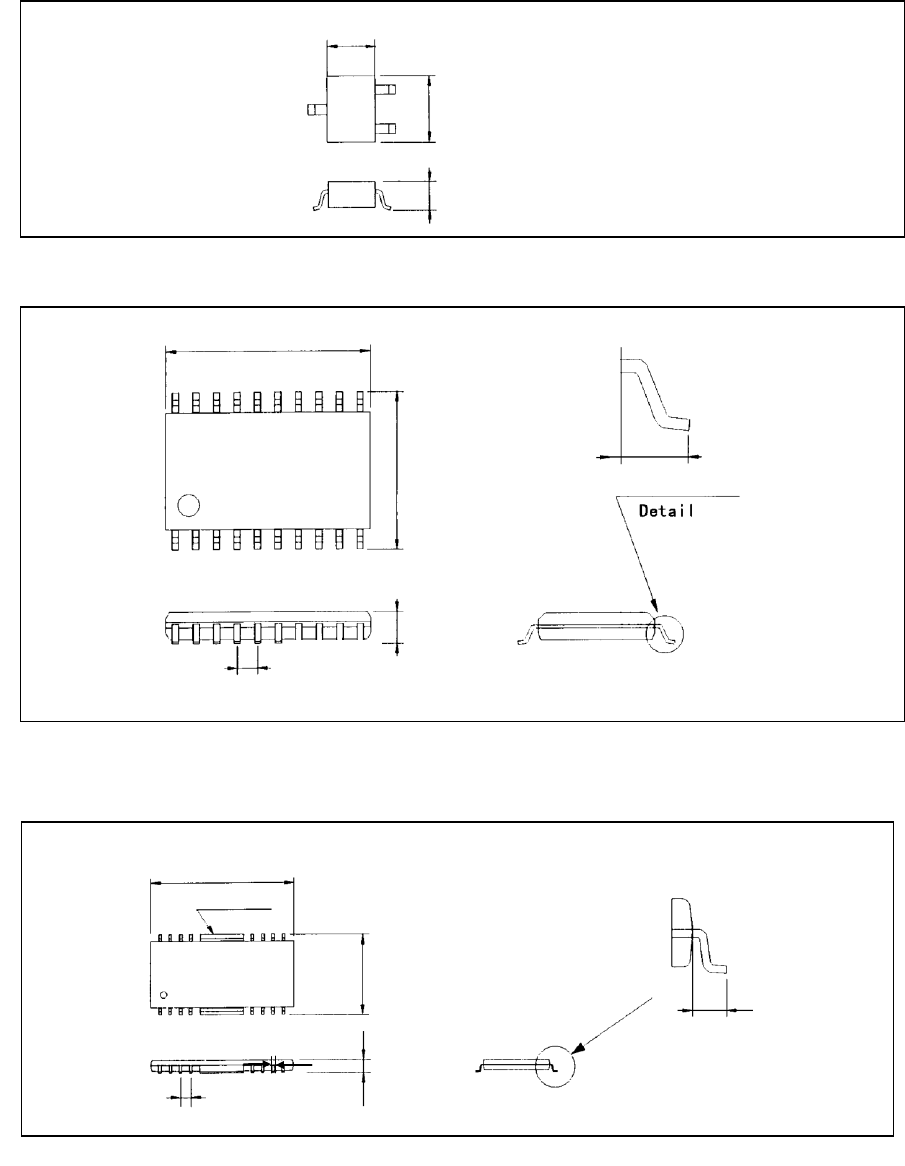 Detail