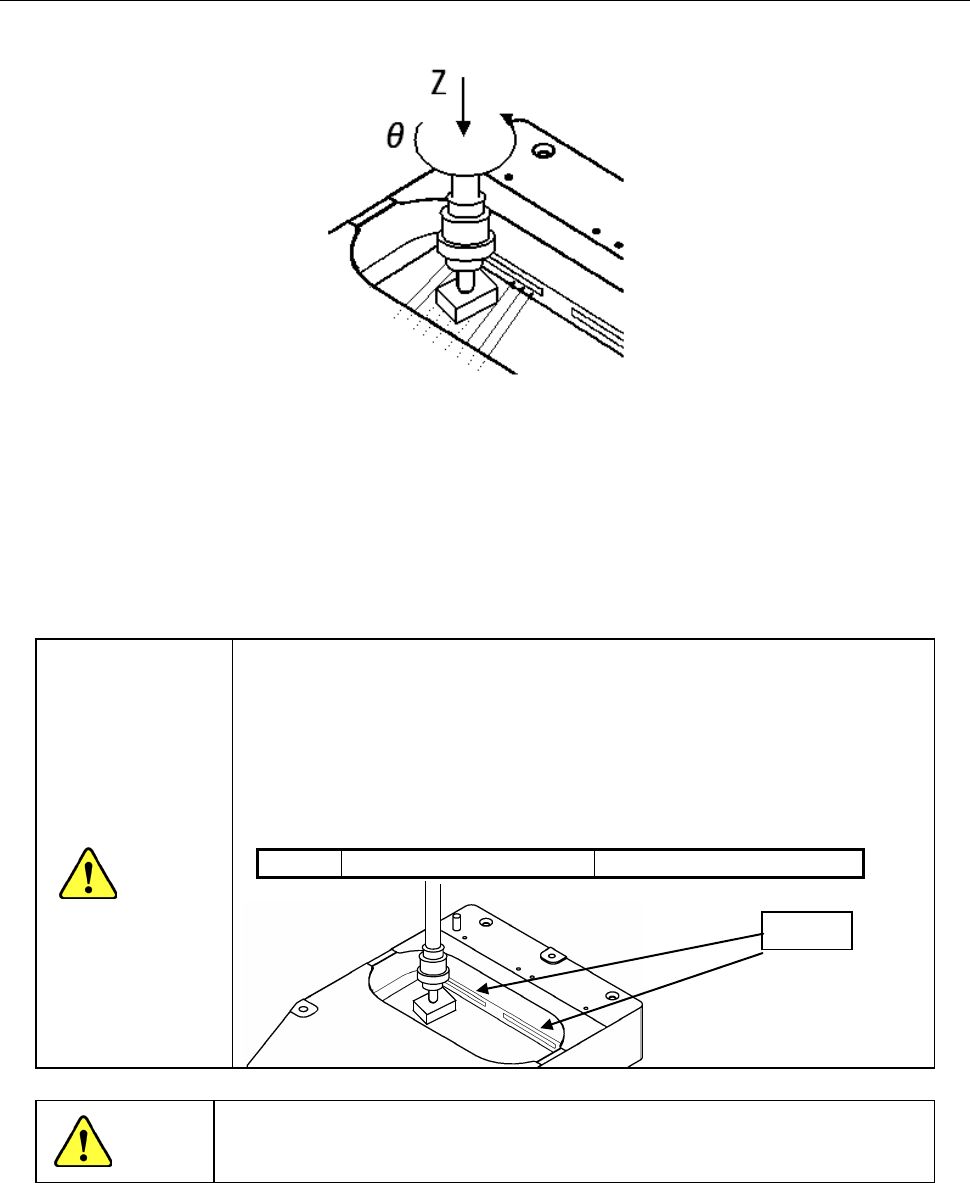 Z

$\theta$