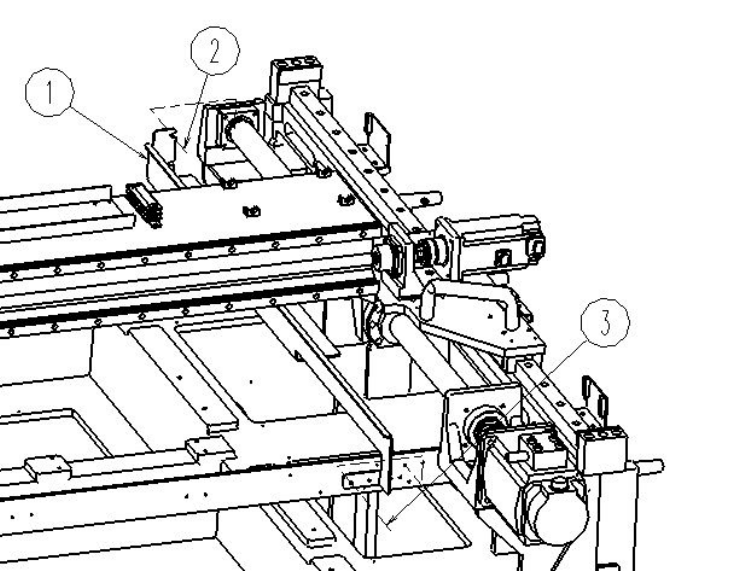 1
2
3