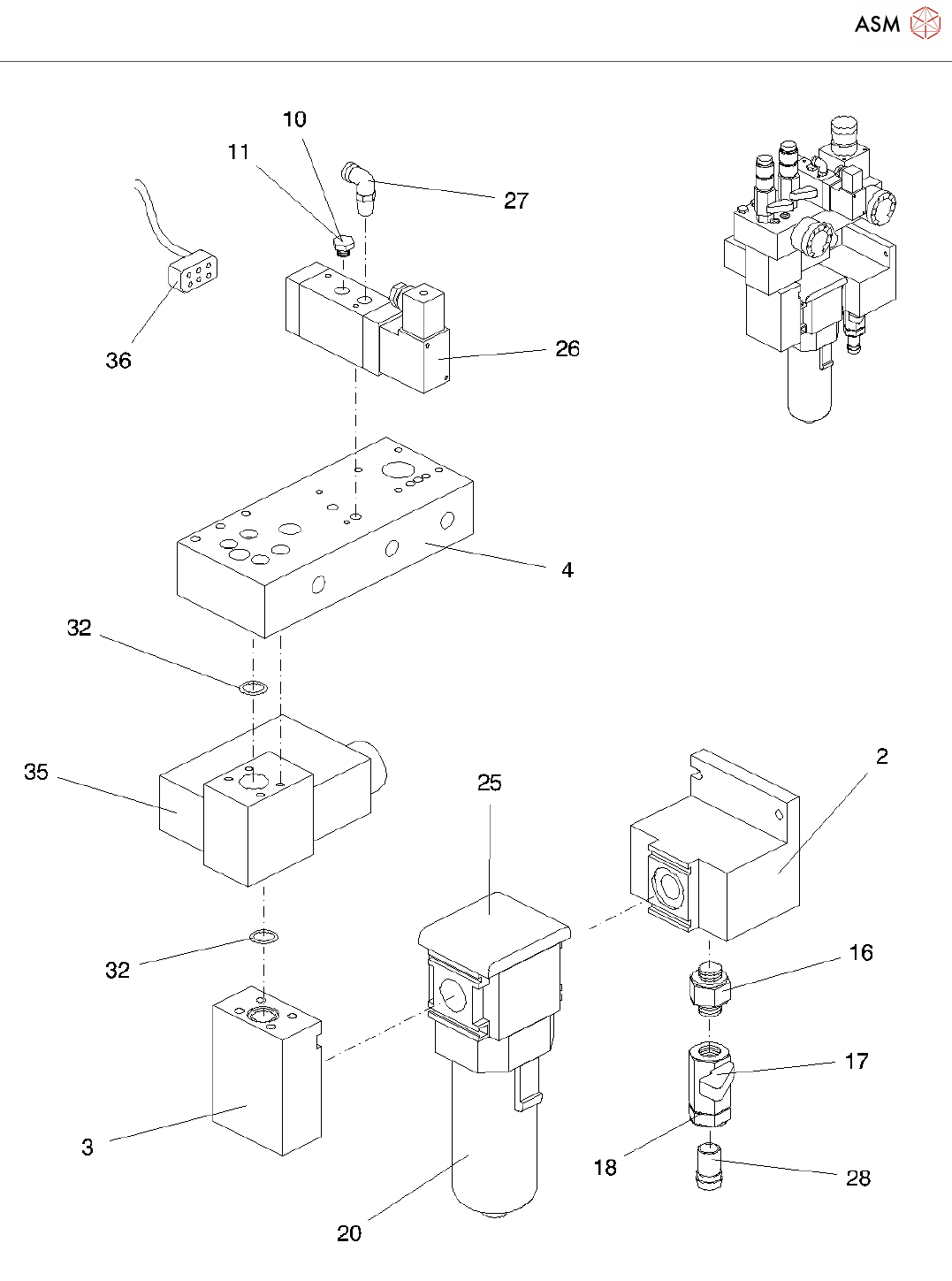 ASM

10
11
27
36
26
4
32
35
25
2
32
16
17
3
18
28
20