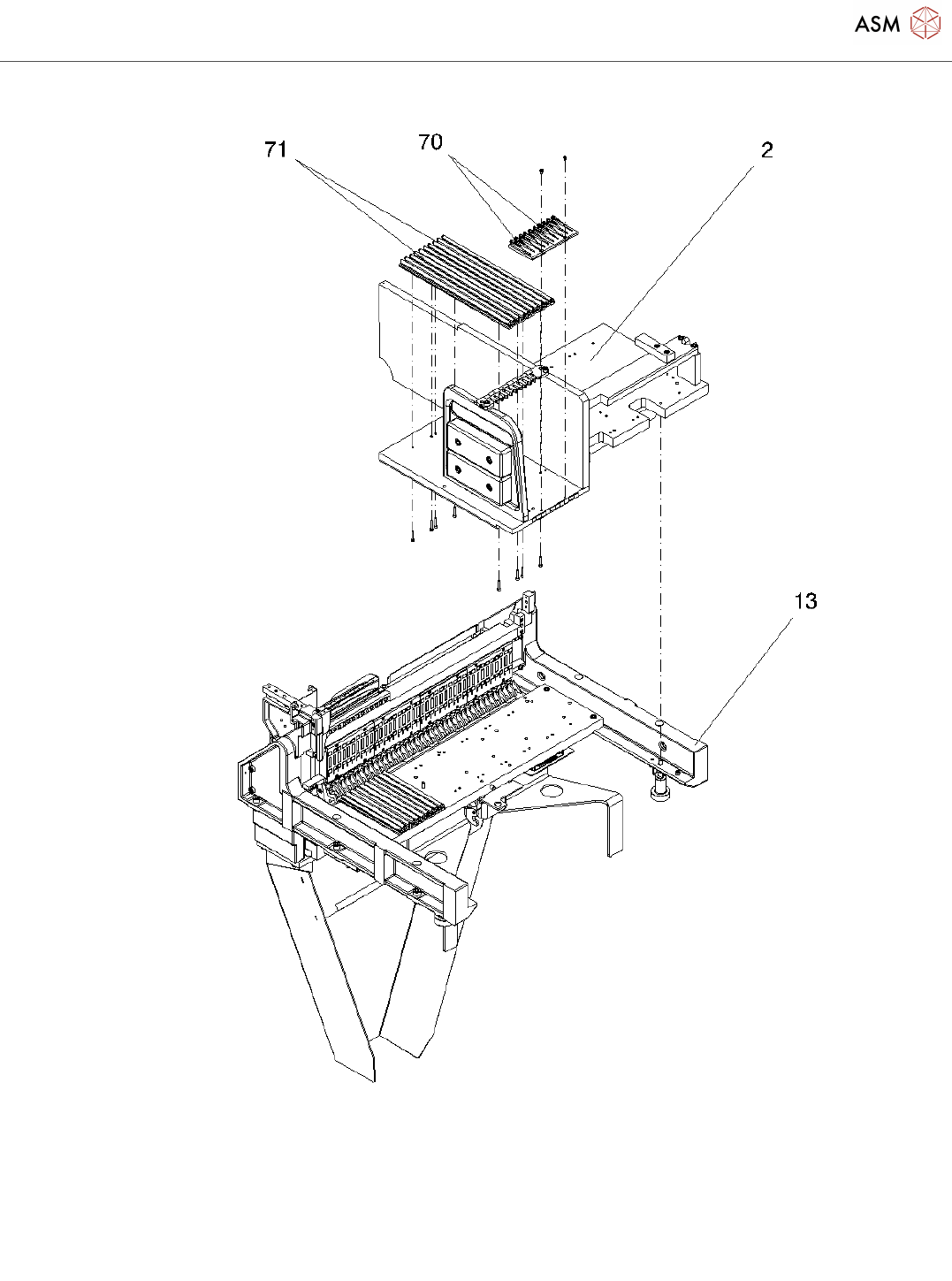 ASM

71
70
2
13