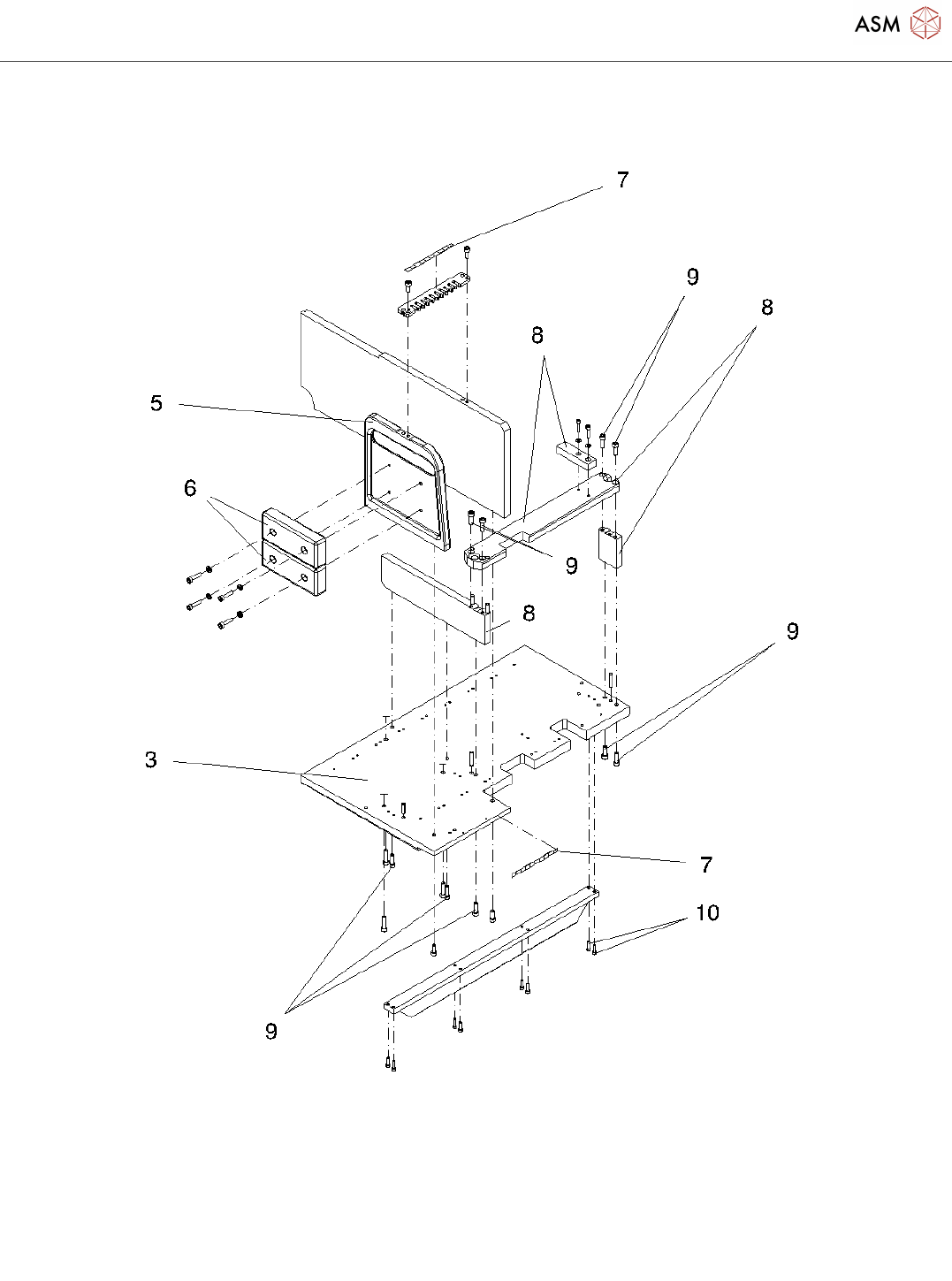 ASM

7

9

8

8

5

6

9

8

9

3

7

10

9