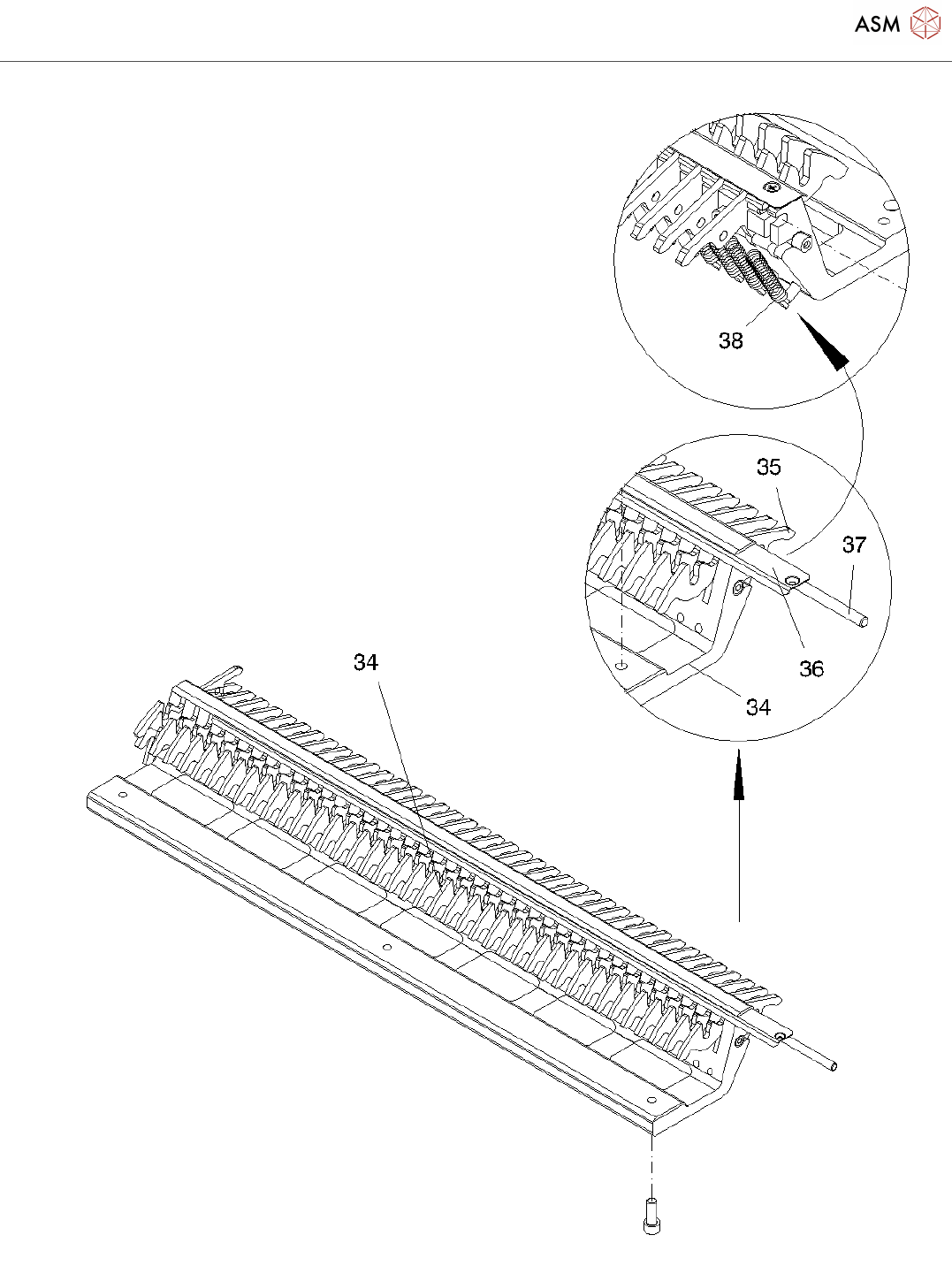 ASM

38

35

37

36

34

34