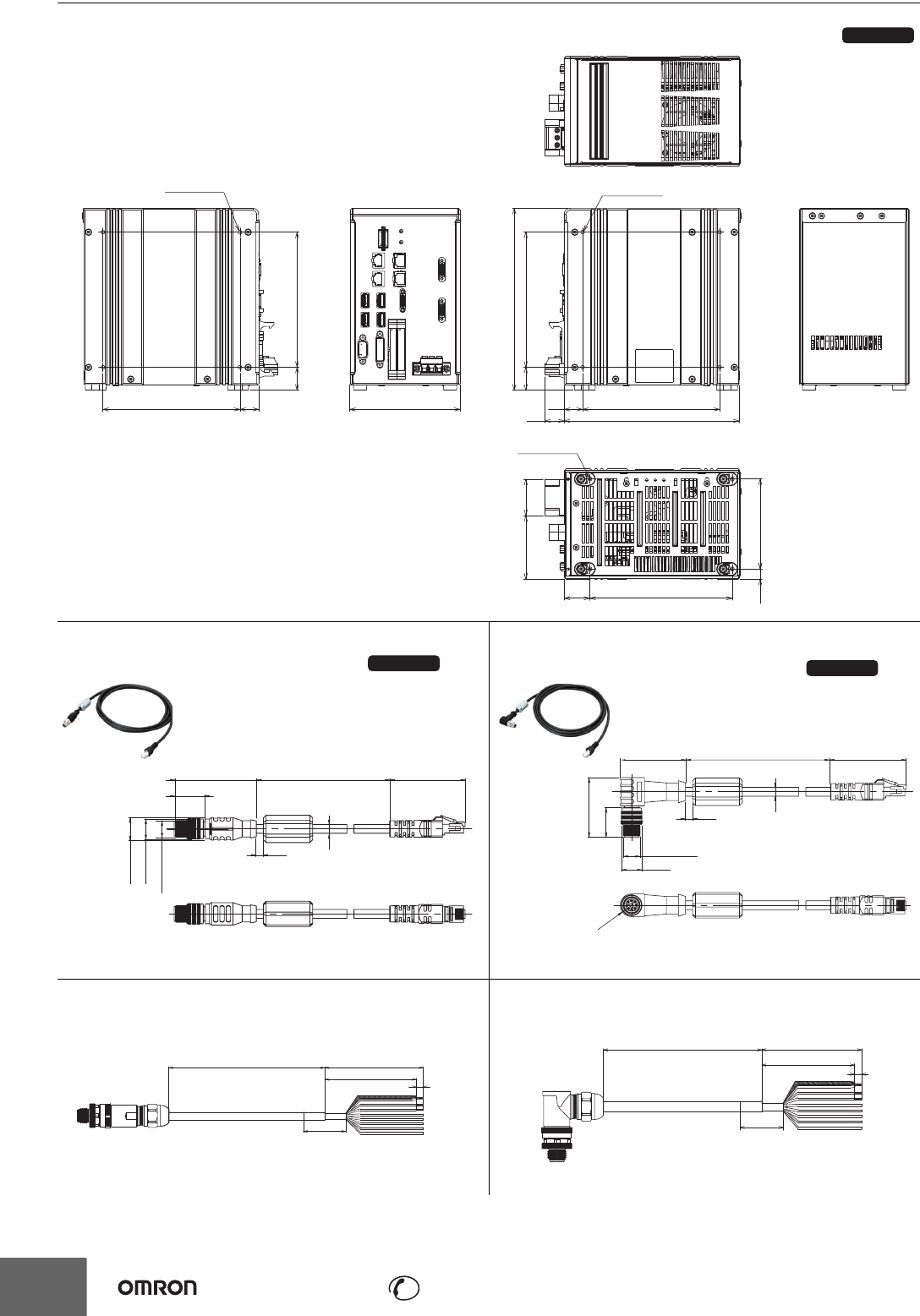 OMRON