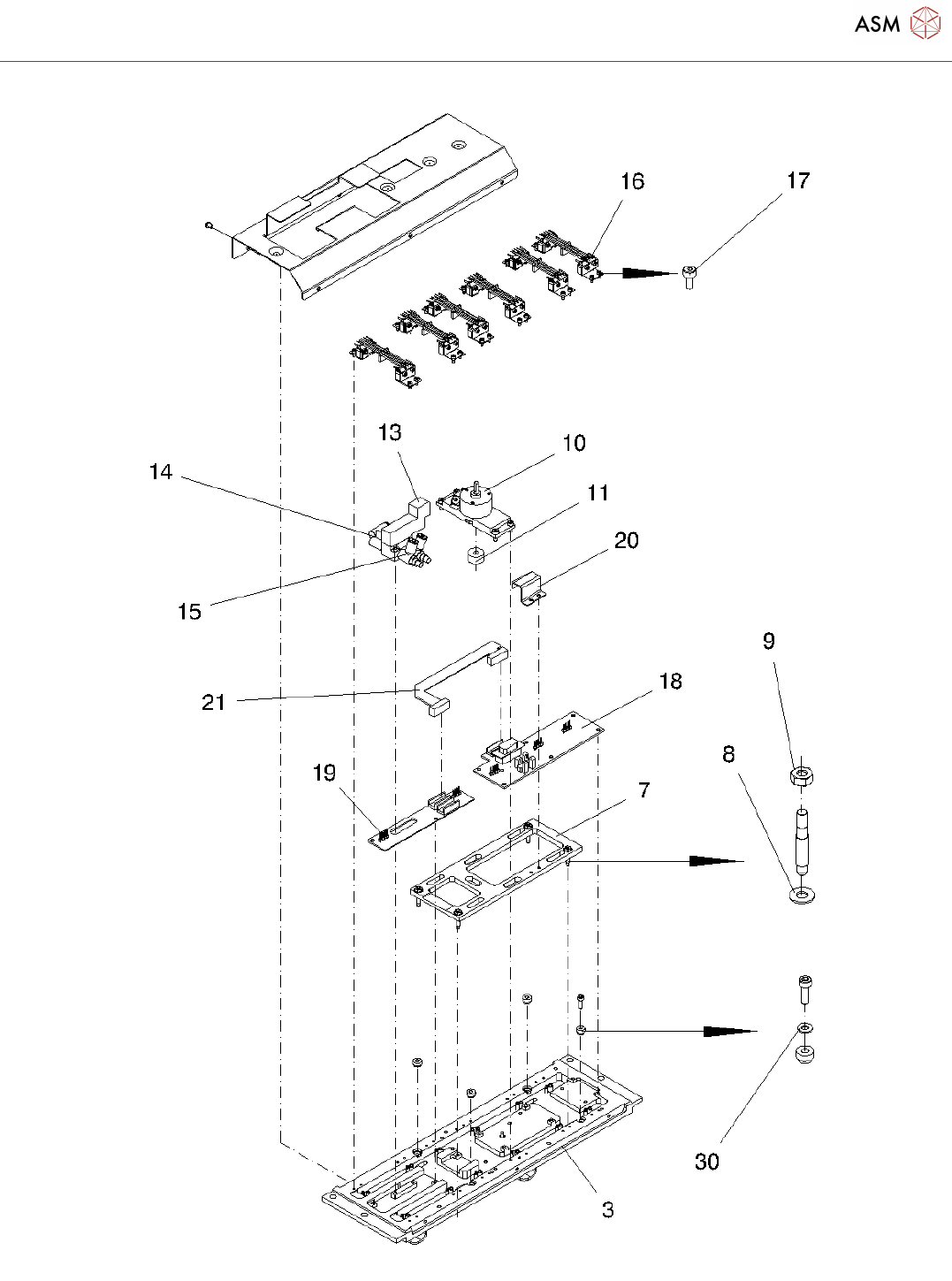 ASM

16
17
13
10
14
11
20
15
9
21
18
8
19
7
30
3