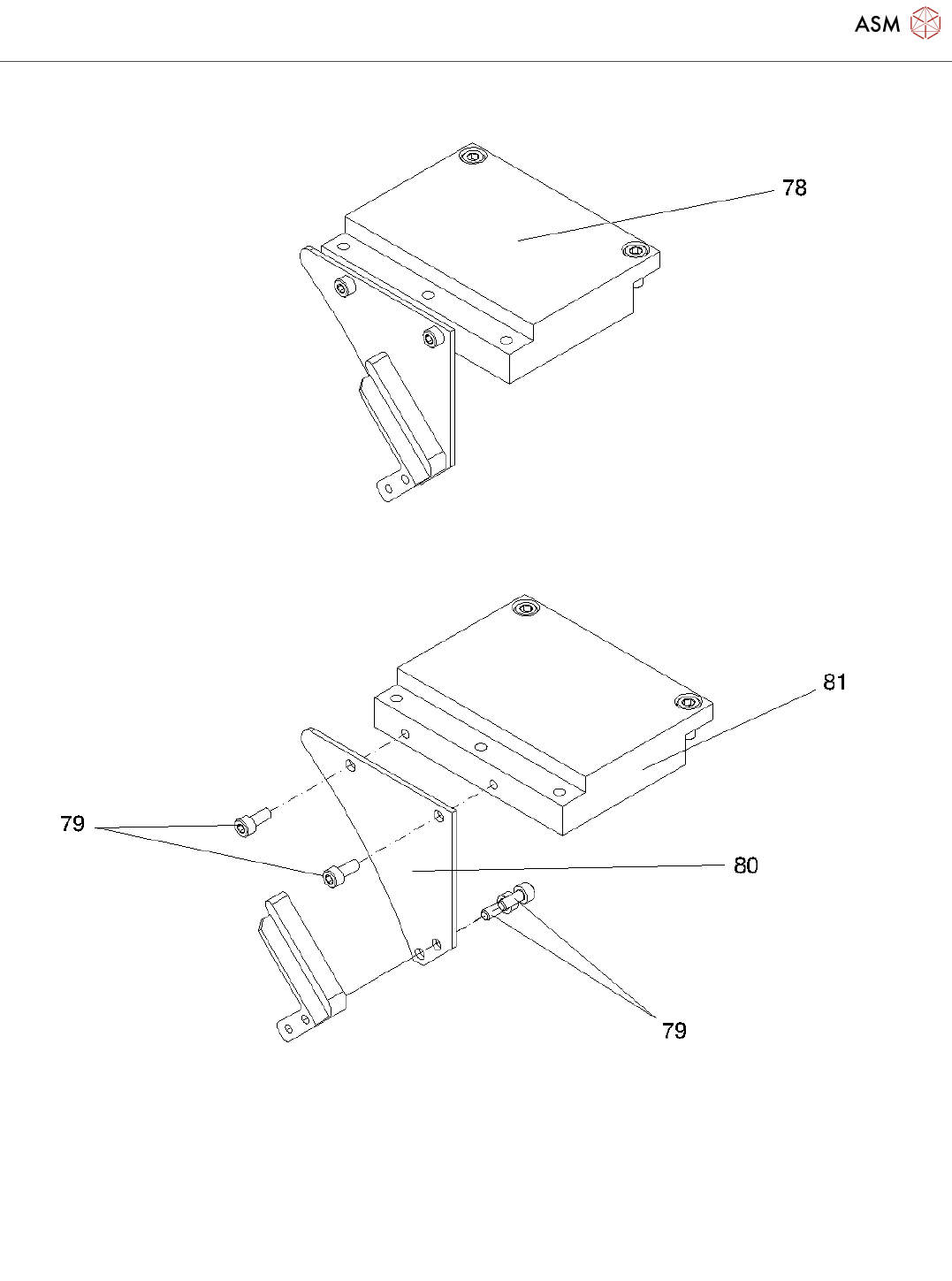 ASM

78

81

79

80

79