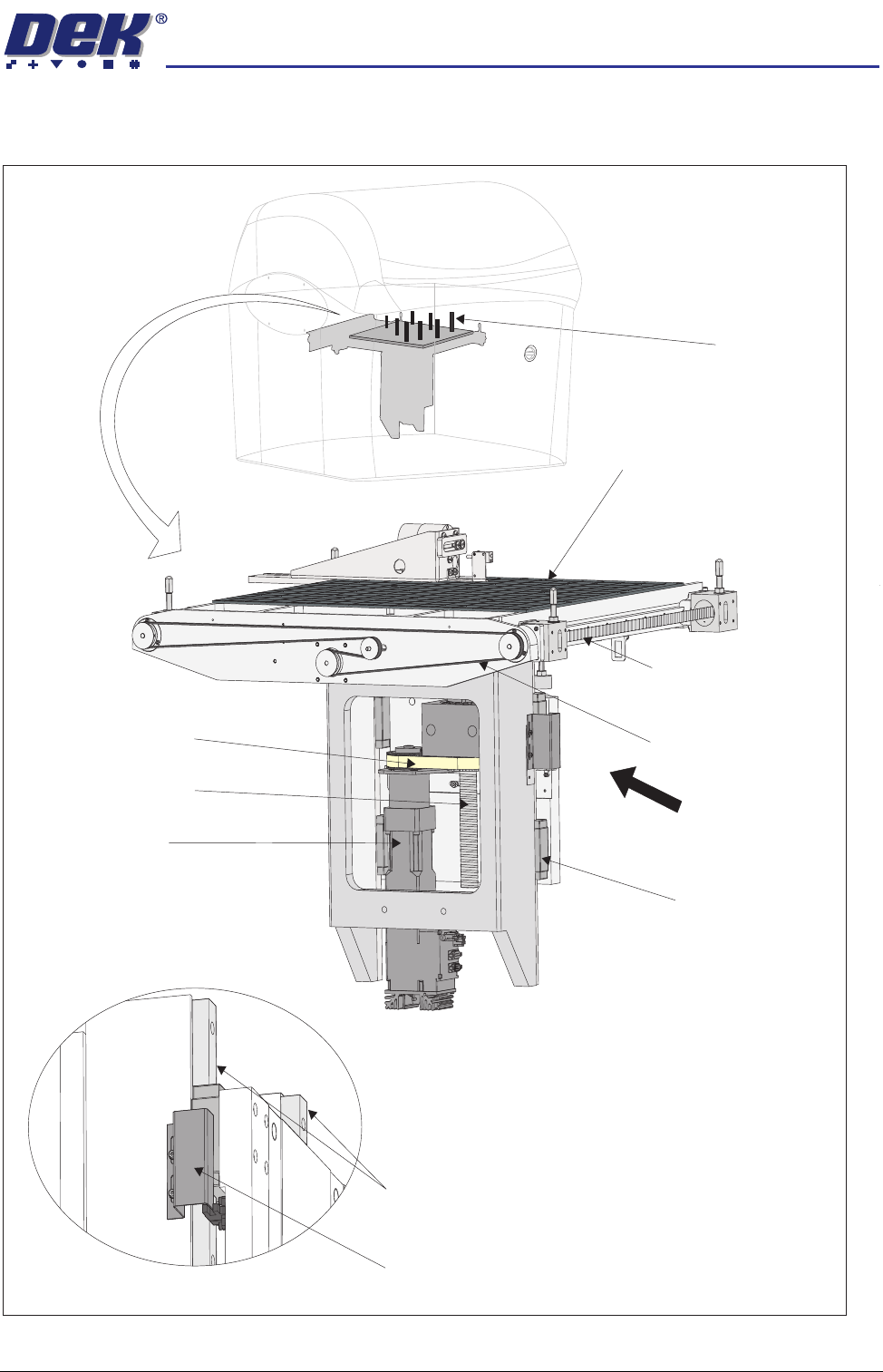 DEK®